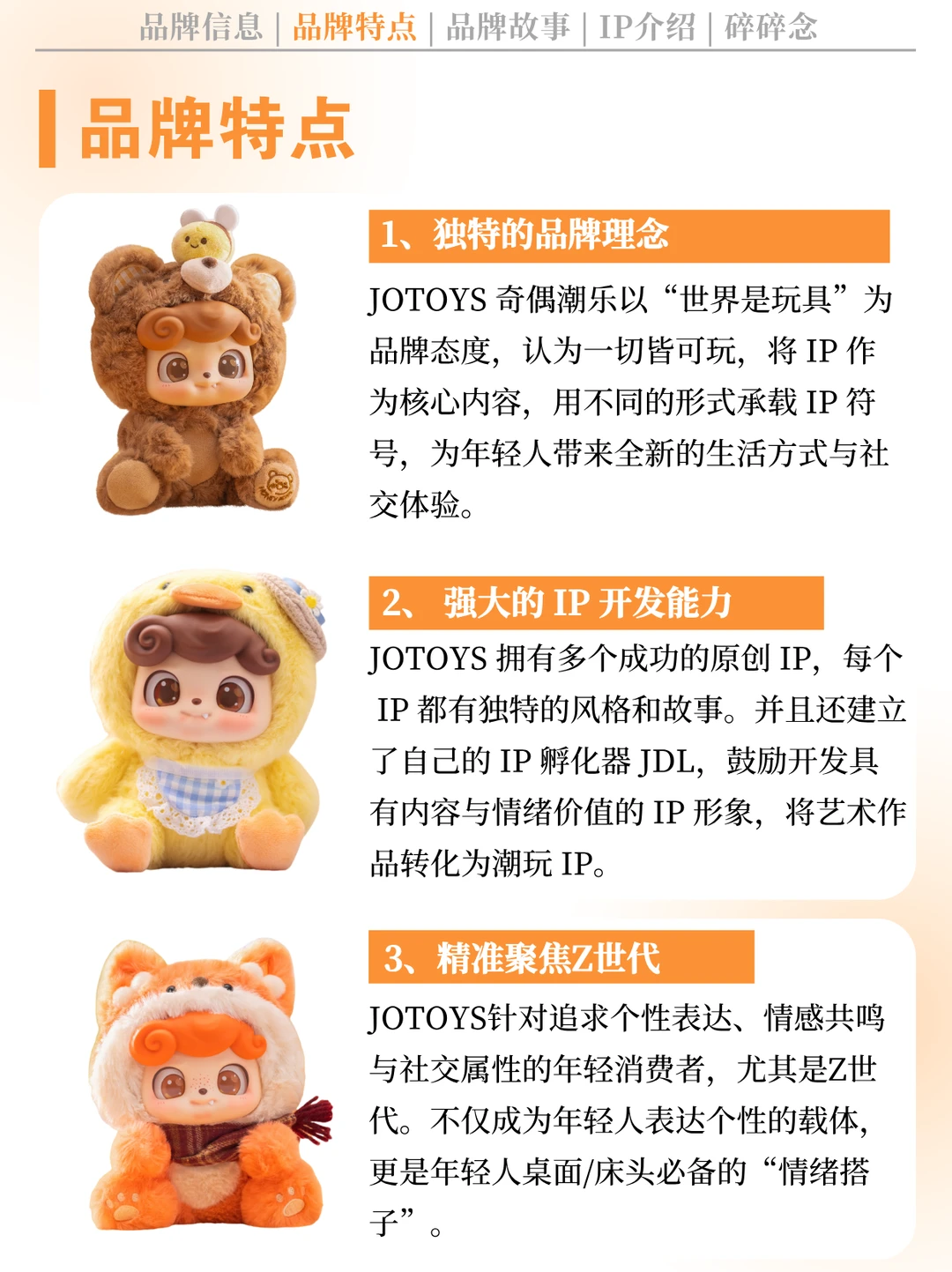 品牌信息 | 品牌特点 | 品牌故事 | IP介绍 | 碎碎念

品牌特点

1、独特的品牌理念

JOTOYS 奇偶潮乐以“世界是玩具”为品牌态度，认为一切皆可玩，将 IP 作为核心内容，用不同的形式承载 IP 符号，为年轻人带来全新的生活方式与社交体验。

2、 强大的 IP 开发能力

JOTOYS 拥有多个成功的原创 IP，每个 IP 都有独特的风格和故事。并且还建立了自己的 IP 孵化器 JDL，鼓励开发具有内容与情绪价值的 IP 形象，将艺术作品转化为潮玩 IP。

3、精准聚焦Z世代

JOTOYS针对追求个性表达、情感共鸣与社交属性的年轻消费者，尤其是Z世代。不仅成为年轻人表达个性的载体，更是年轻人桌面/床头必备的“情绪搭子”。