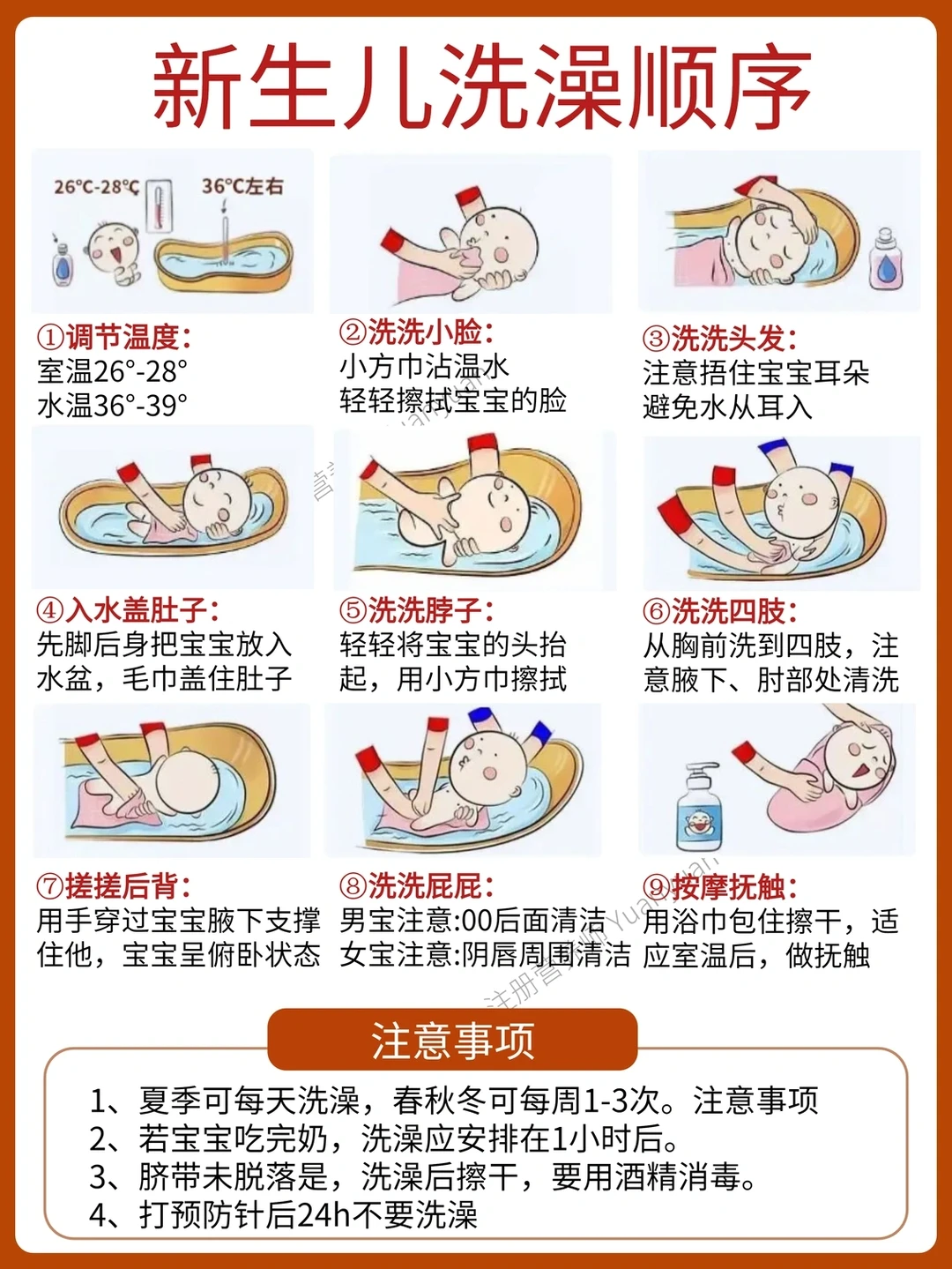 新生儿洗澡顺序

26℃-28℃ 36℃左右

①调节温度:
室温26°-28°
水温36°-39°

②洗洗小脸:
小方巾沾温水
轻轻擦拭宝宝的脸

③洗洗头发:
注意捂住宝宝耳朵
避免水从耳入

④入水盖肚子:
先脚后身把宝宝放入水盆，毛巾盖住肚子

⑤洗洗脖子:
轻轻将宝宝的头抬起，用小方巾擦拭

⑥洗洗四肢:
从胸前洗到四肢，注意腋下、肘部处清洗

⑦搓搓后背:
用手穿过宝宝腋下支撑住他，宝宝呈俯卧状态

⑧洗洗屁屁:
男宝注意:00后面清洁
女宝注意:阴唇周围清洁

⑨按摩抚触:
用浴巾包住擦干，适应室温后，做抚触

注意事项

1、夏季可每天洗澡，春秋冬可每周1-3次。注意事项
2、若宝宝吃完奶，洗澡应安排在1小时后。
3、脐带未脱落是，洗澡后擦干，要用酒精消毒。
4、打预防针后24h不要洗澡