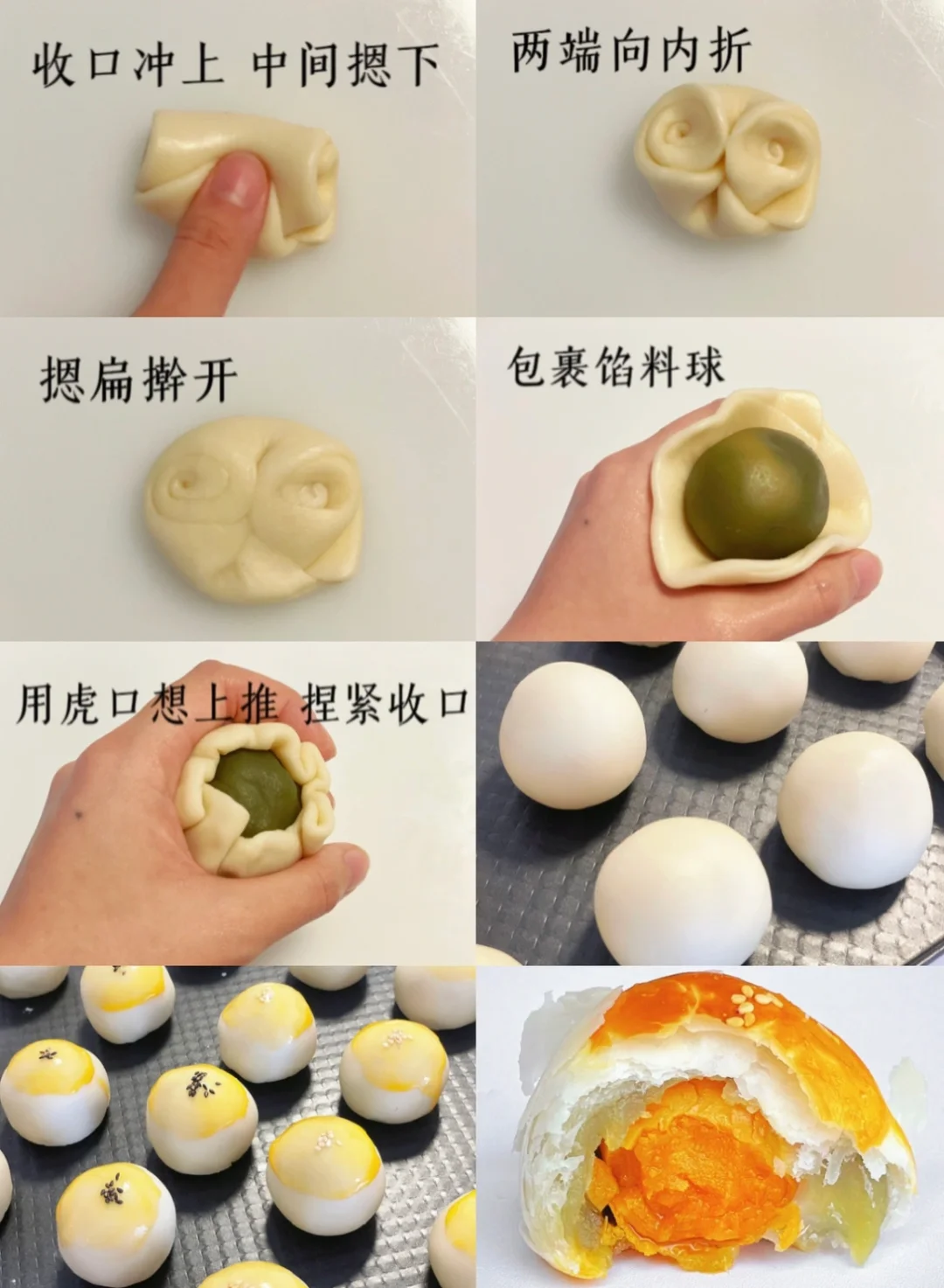 收口冲上 中间摁下

两端向内折

摁扁擀开

包裹馅料球

用虎口想上推 捏紧收口