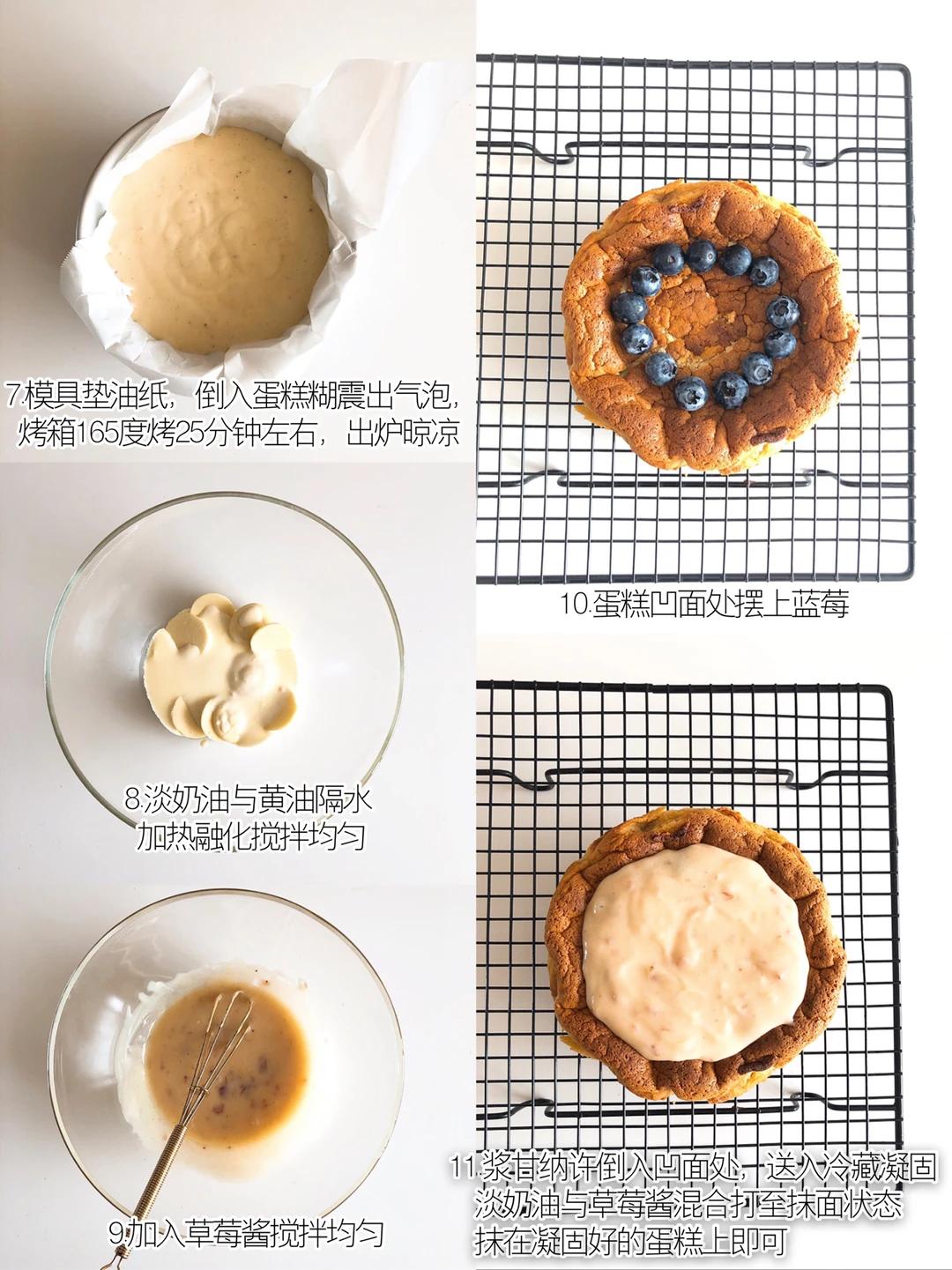 7.模具垫油纸，倒入蛋糕糊震出气泡，烤箱165度烤25分钟左右，出炉晾凉

8.淡奶油与黄油隔水加热融化搅拌均匀

9.加入草莓酱搅拌均匀

10.蛋糕凹面处摆上蓝莓

11.浆甘纳许倒入凹面处，送入冷藏凝固
淡奶油与草莓酱混合打至抹面状态
抹在凝固好的蛋糕上即可