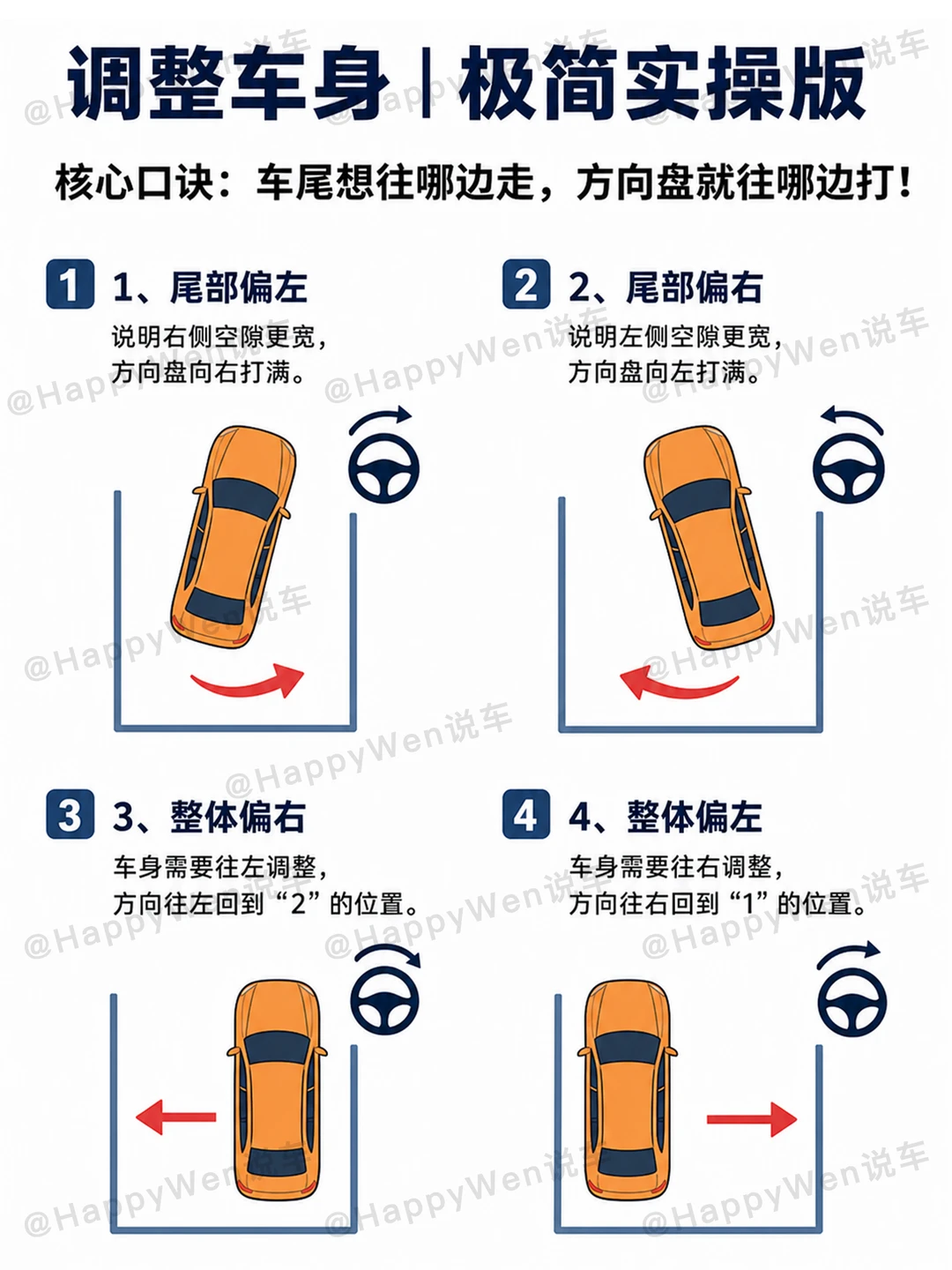 调整车身 | 极简实操版

核心口诀：车尾想往哪边走，方向盘就往哪边打！

1 1、尾部偏左

说明右侧空隙更宽，方向盘向右打满。

2 2、尾部偏右

说明左侧空隙更宽，方向盘向左打满。

3 3、整体偏右

车身需要往左调整，方向往左回到“2”的位置。

4 4、整体偏左

车身需要往右调整，方向往右回到“1”的位置。

@HappyWen说车