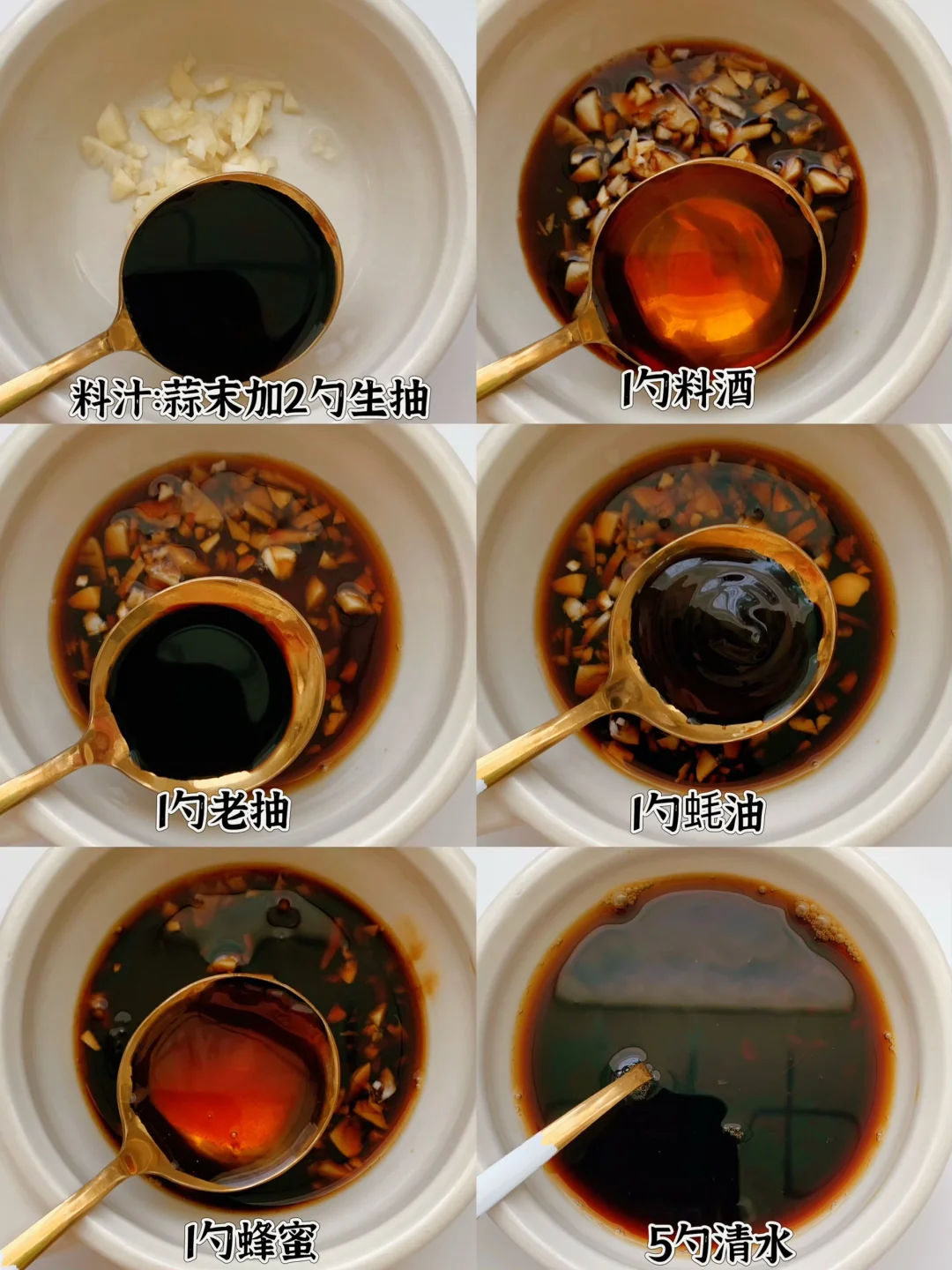 料汁:蒜末加2勺生抽

1勺料酒

1勺老抽

1勺蚝油

1勺蜂蜜

5勺清水