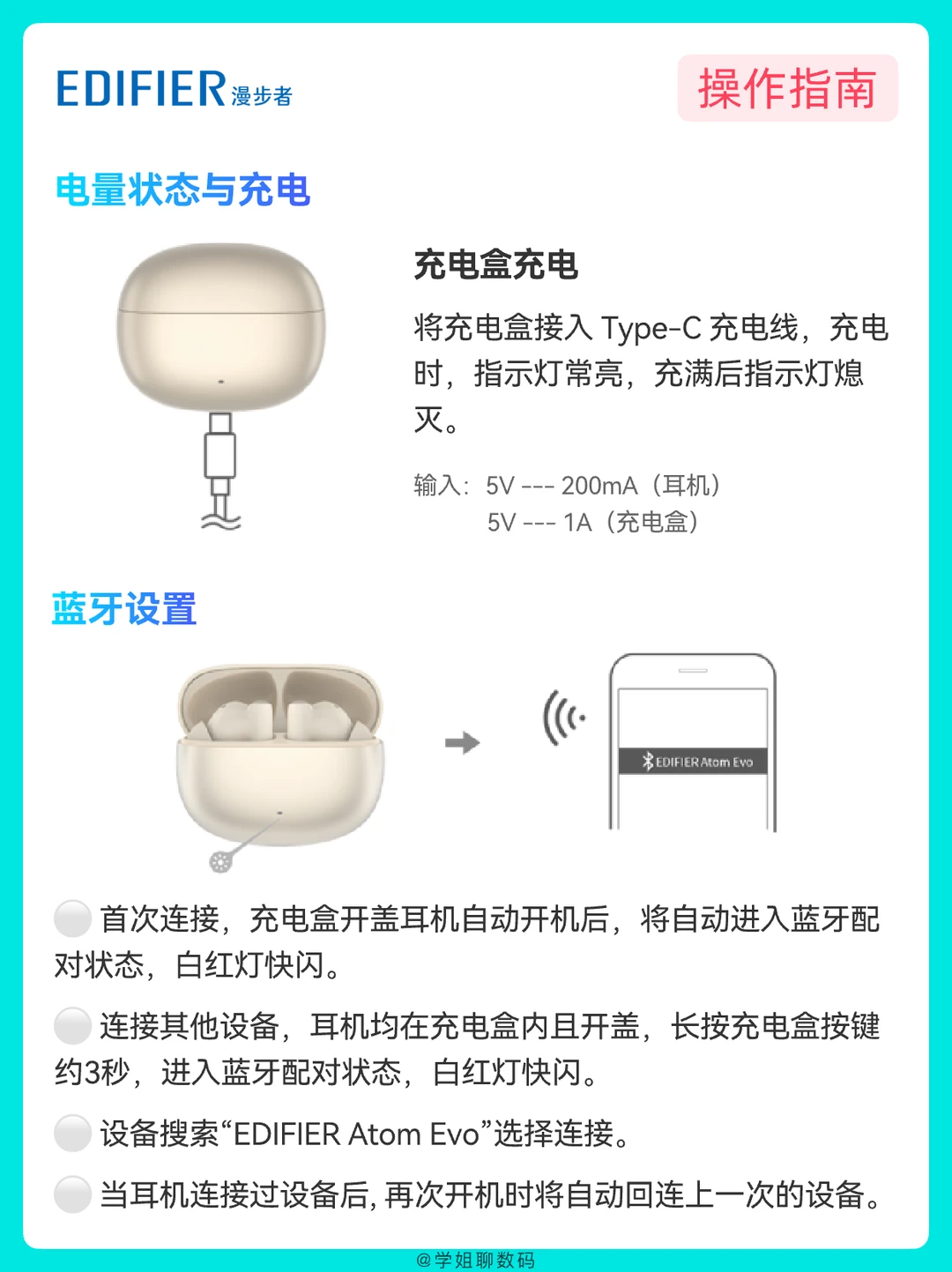 EDIFIER 漫步者

操作指南

电量状态与充电

充电盒充电

将充电盒接入 Type-C 充电线，充电时，指示灯常亮，充满后指示灯熄灭。

输入：5V --- 200mA（耳机）
5V --- 1A（充电盒）

蓝牙设置

EDIFIER Atom Evo

首次连接，充电盒开盖耳机自动开机后，将自动进入蓝牙配对状态，白红灯快闪。

连接其他设备，耳机均在充电盒内且开盖，长按充电盒按键约3秒，进入蓝牙配对状态，白红灯快闪。

设备搜索“EDIFIER Atom Evo”选择连接。

当耳机连接过设备后，再次开机时将自动回连上一次的设备。

@学姐聊数码