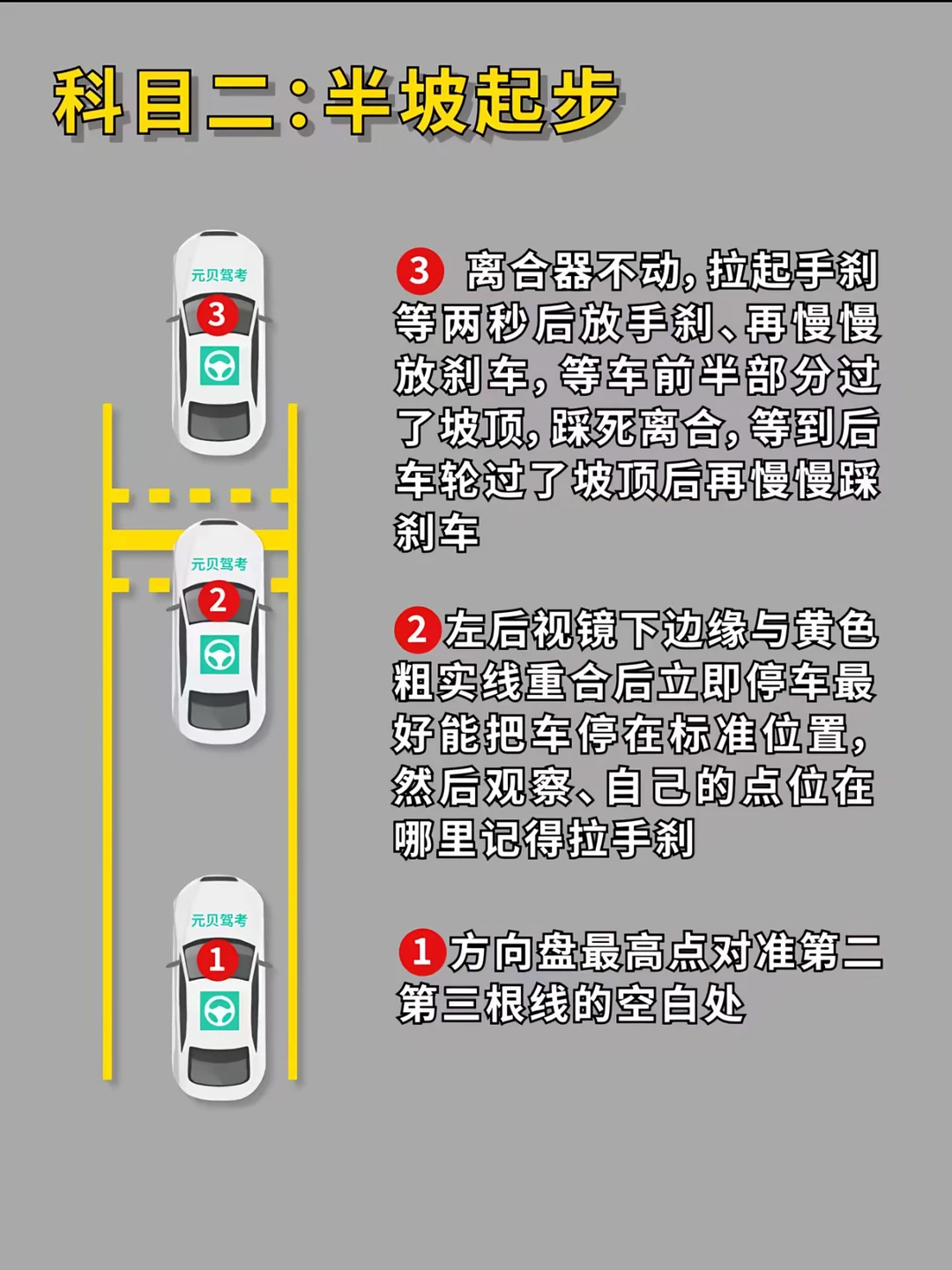 科目二:半坡起步

元贝驾考
3

元贝驾考
2

元贝驾考
1

3 离合器不动，拉起手刹等两秒后放手刹、再慢慢放刹车，等车前半部分过了坡顶，踩死离合，等到后车轮过了坡顶后再慢慢踩刹车

2 左后视镜下边缘与黄色粗实线重合后立即停车最好能把车停在标准位置，然后观察、自己的点位在哪里记得拉手刹

1 方向盘最高点对准第二第三根线的空白处