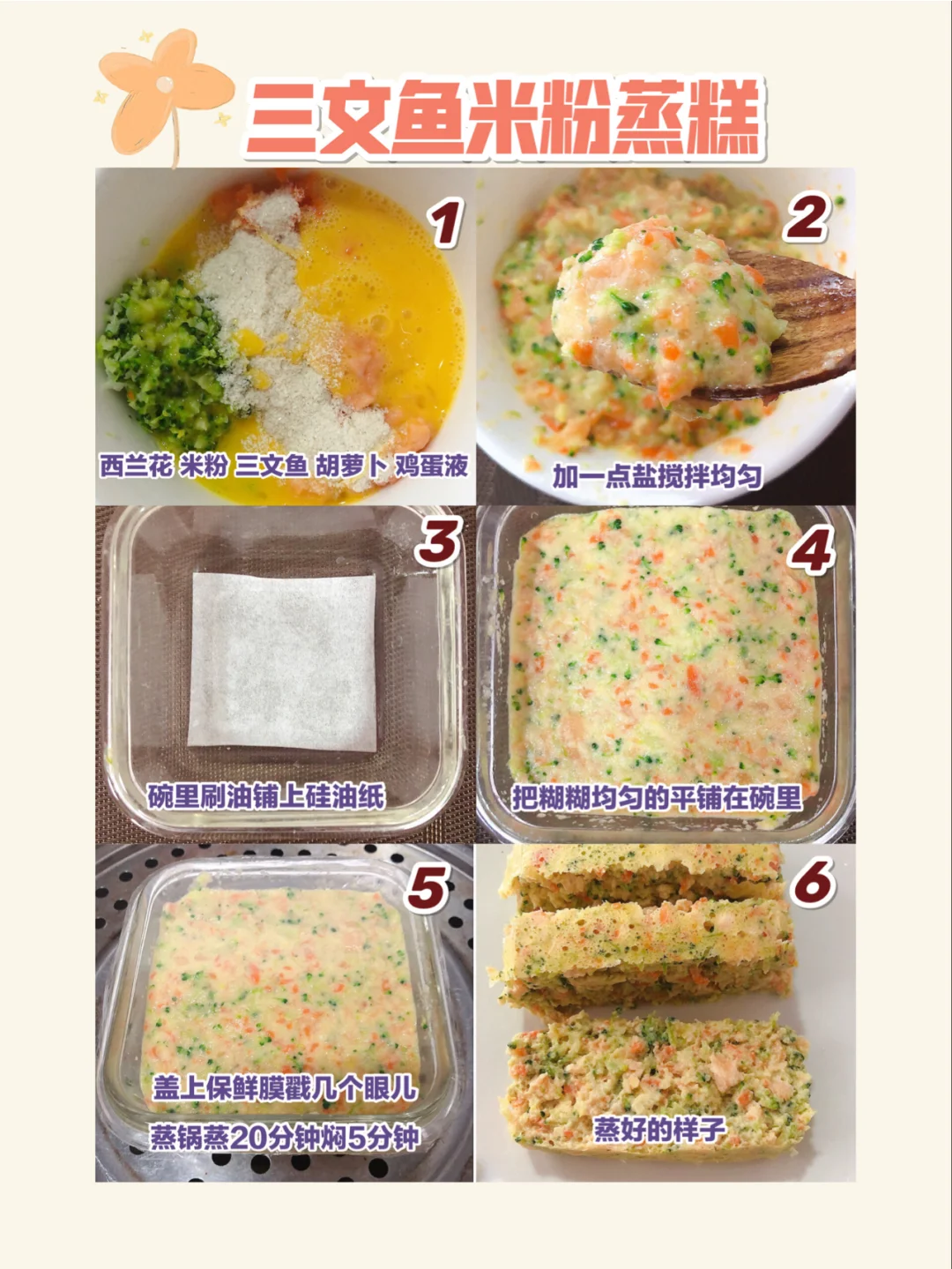 三文鱼米粉蒸糕

1
西兰花 米粉 三文鱼 胡萝卜 鸡蛋液

2
加一点盐搅拌均匀

3
碗里刷油铺上硅油纸

4
把糊糊均匀的平铺在碗里

5
盖上保鲜膜戳几个眼儿
蒸锅蒸20分钟焖5分钟

6
蒸好的样子