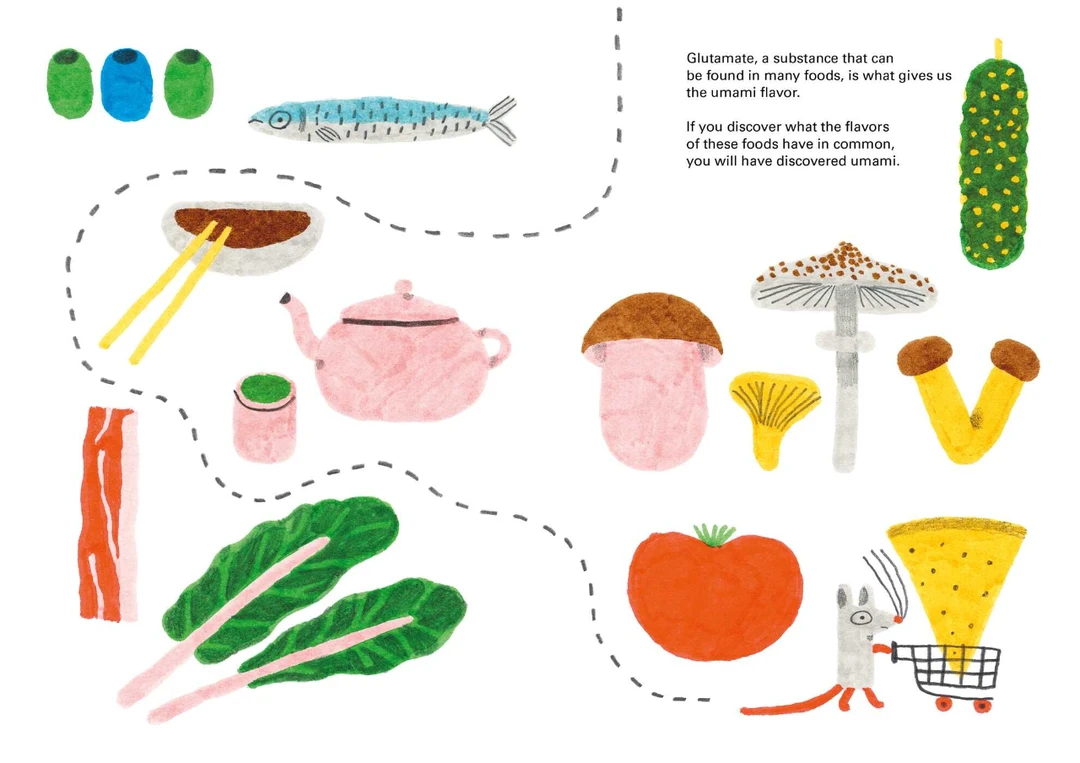 Glutamate, a substance that can be found in many foods, is what gives us the umami flavor.

If you discover what the flavors of these foods have in common, you will have discovered umami.