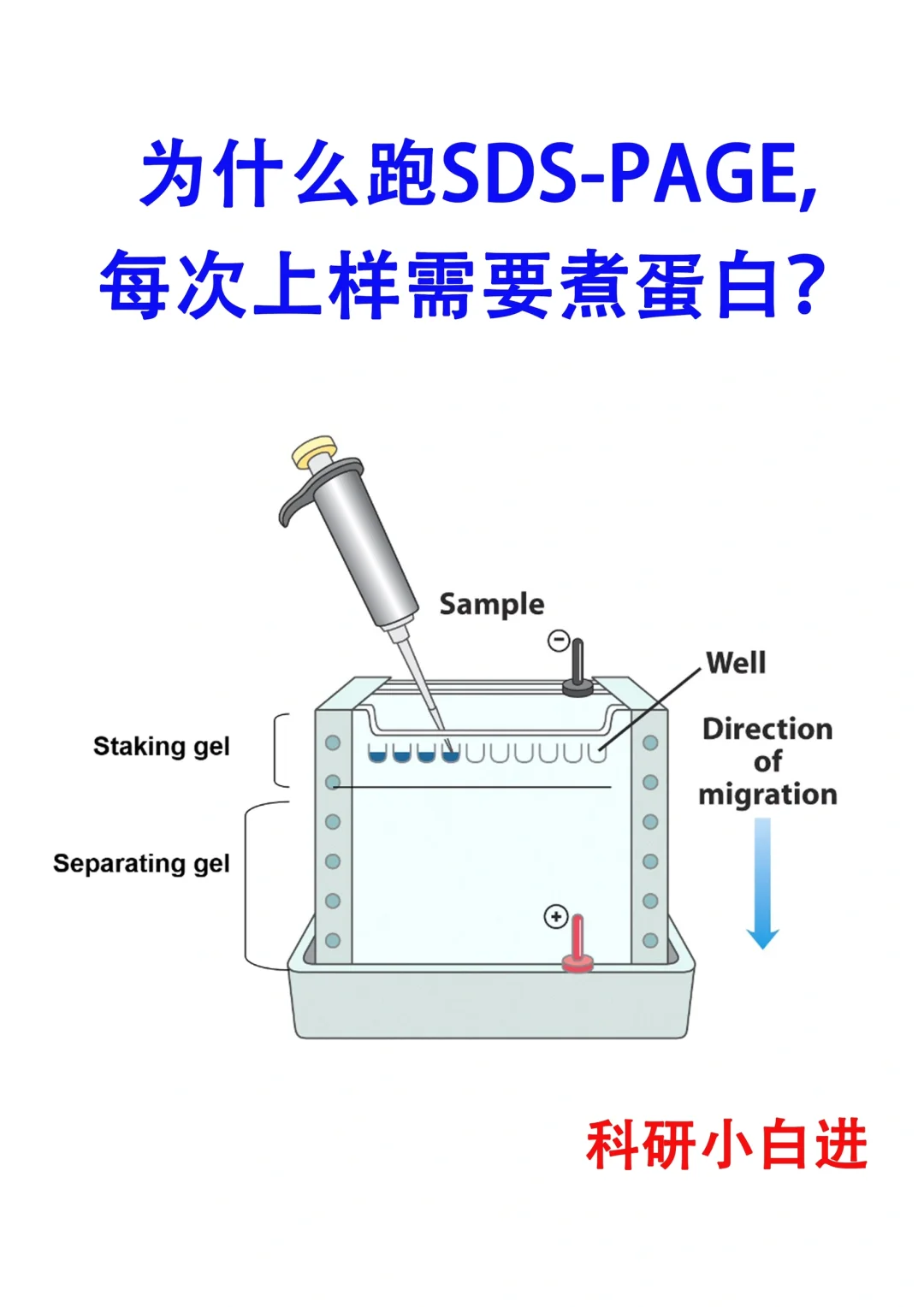 为什么跑SDS-PAGE,
每次上样需要煮蛋白?

Sample

−

Well

Staking gel

Direction of migration

Separating gel

+

科研小白进