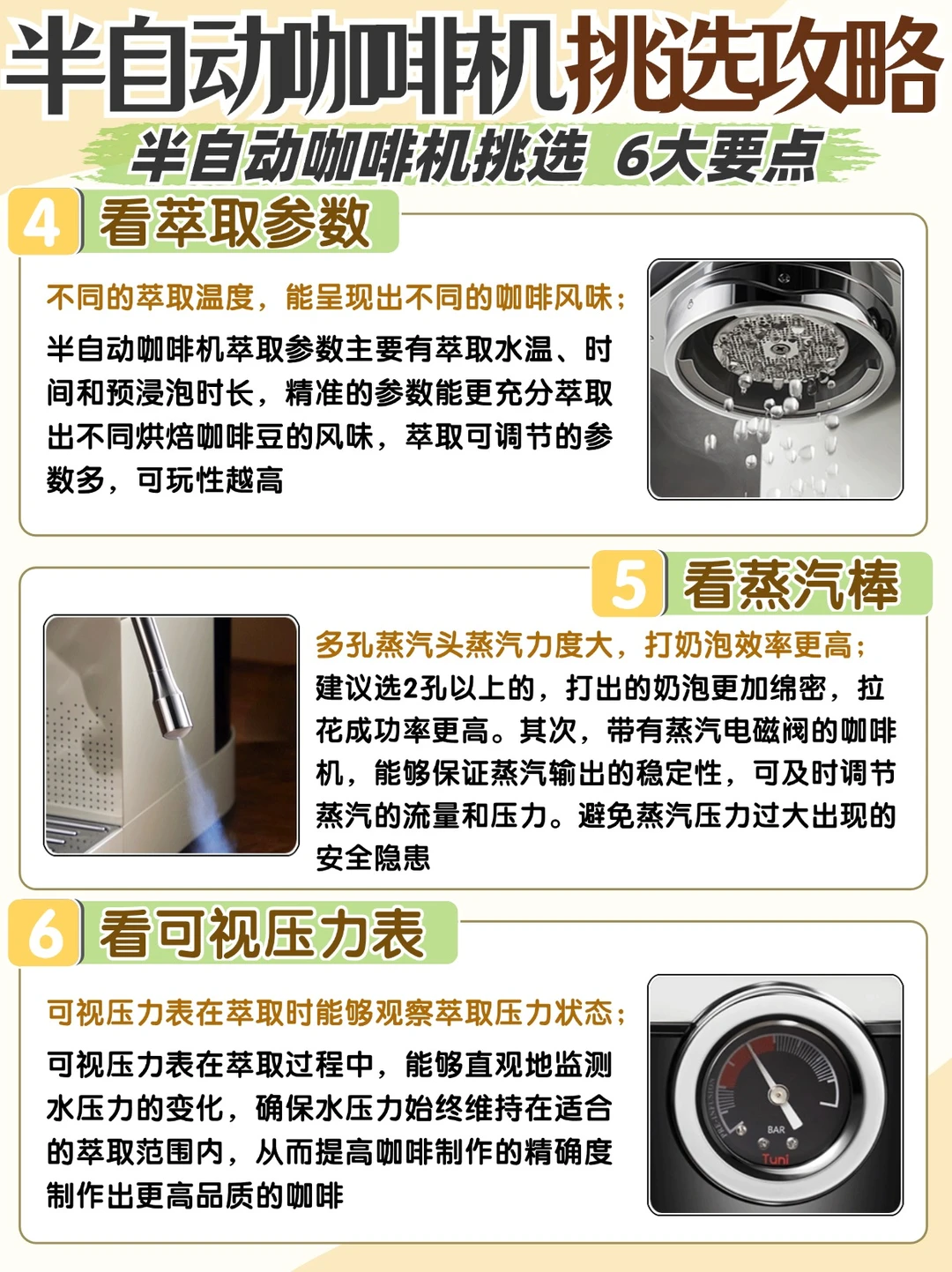 半自动咖啡机挑选攻略

半自动咖啡机挑选 6大要点

4 看萃取参数

不同的萃取温度，能呈现出不同的咖啡风味；

半自动咖啡机萃取参数主要有萃取水温、时间和预浸泡时长，精准的参数能更充分萃取出不同烘焙咖啡豆的风味，萃取可调节的参数多，可玩性越高

5 看蒸汽棒

多孔蒸汽头蒸汽力度大，打奶泡效率更高；

建议选2孔以上的，打出的奶泡更加绵密，拉花成功率更高。其次，带有蒸汽电磁阀的咖啡机，能够保证蒸汽输出的稳定性，可及时调节蒸汽的流量和压力。避免蒸汽压力过大出现的安全隐患

6 看可视压力表

可视压力表在萃取时能够观察萃取压力状态；

可视压力表在萃取过程中，能够直观地监测水压力的变化，确保水压力始终维持在适合的萃取范围内，从而提高咖啡制作的精确度制作出更高品质的咖啡

BAR
Tuni