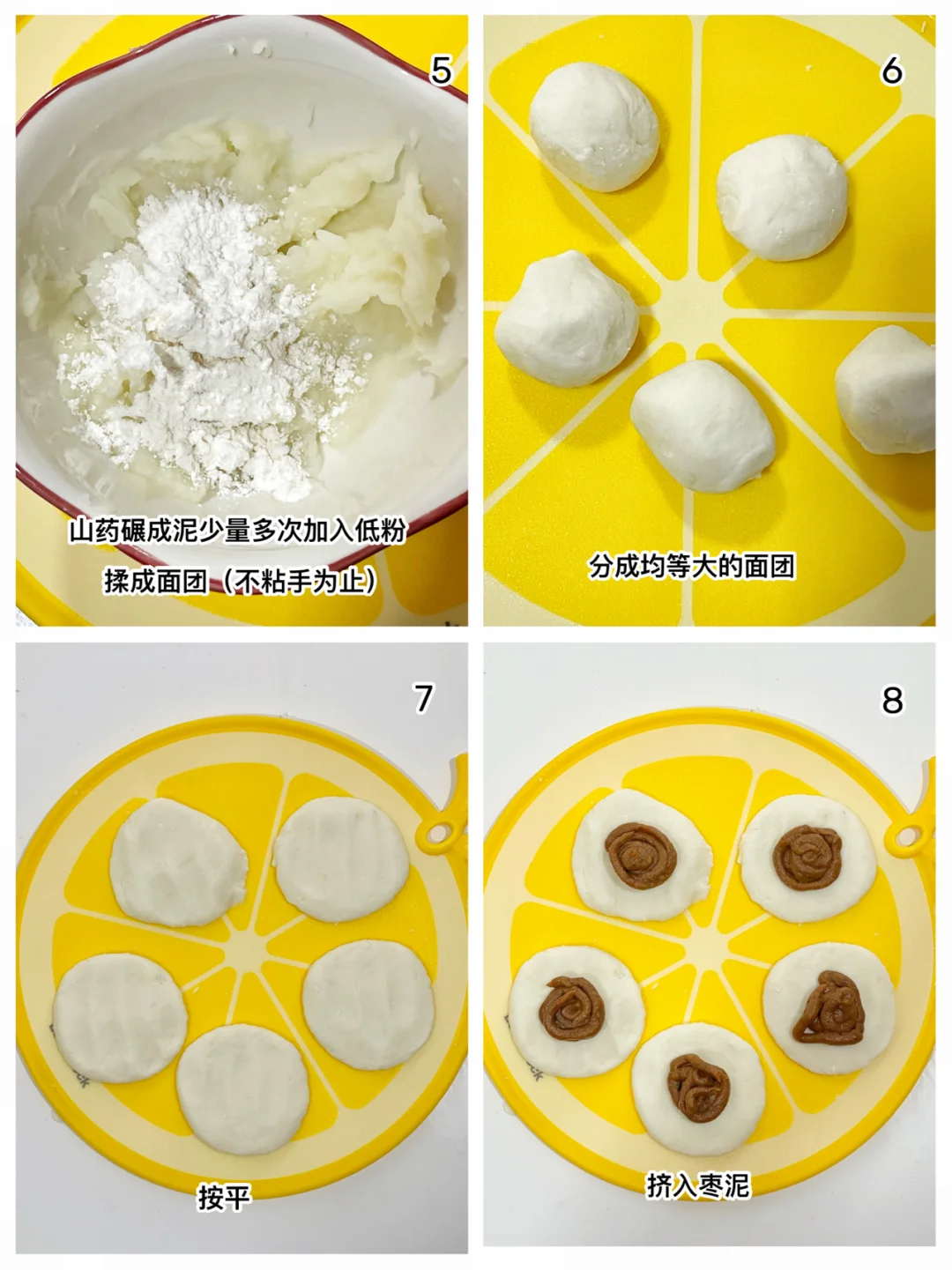 5

山药碾成泥少量多次加入低粉

揉成面团（不粘手为止）

6

分成均等大的面团

7

按平

8

挤入枣泥