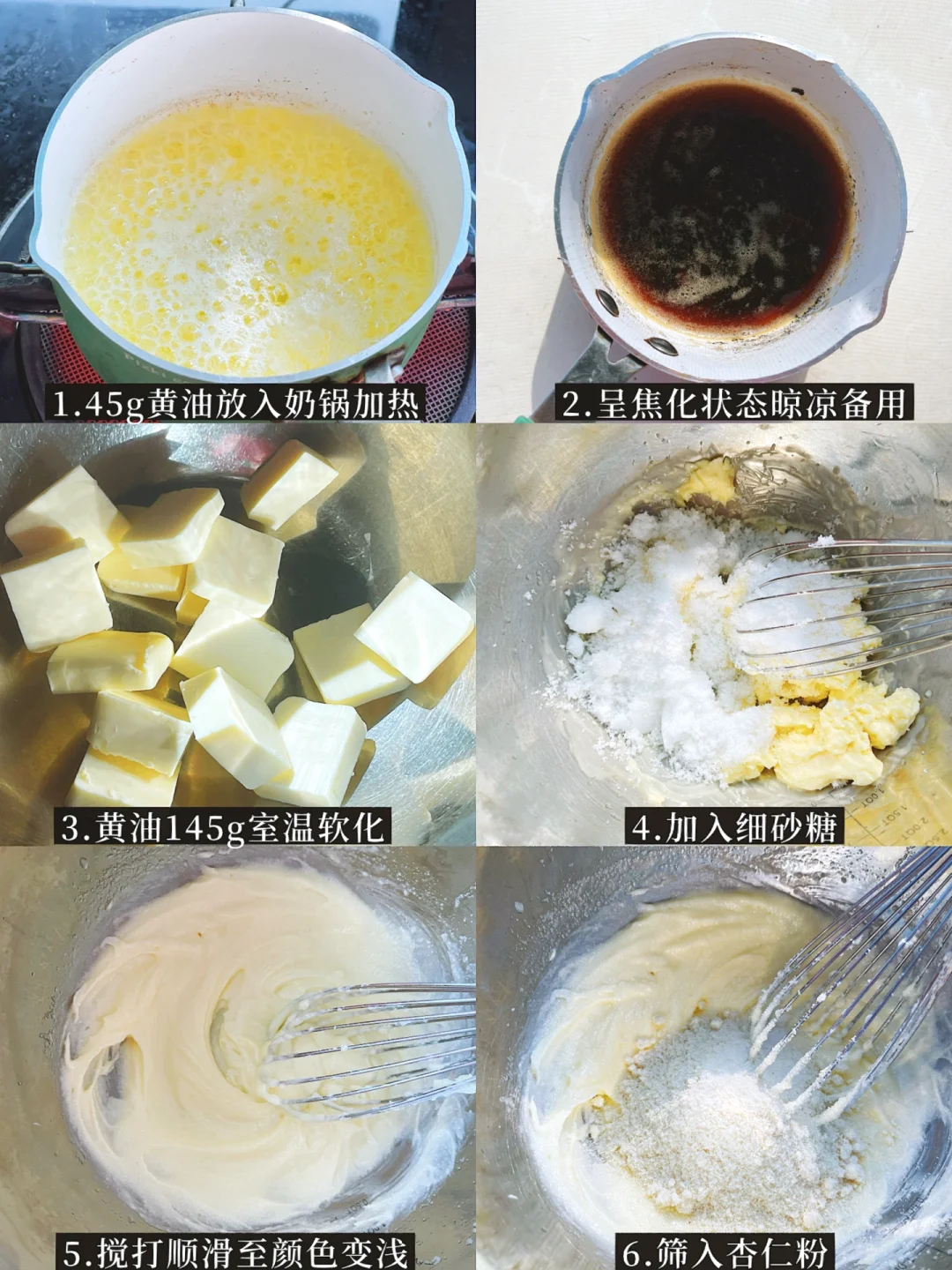 1.45g黄油放入奶锅加热

2.呈焦化状态晾凉备用

3.黄油145g室温软化

4.加入细砂糖

5.搅打顺滑至颜色变浅

6.筛入杏仁粉