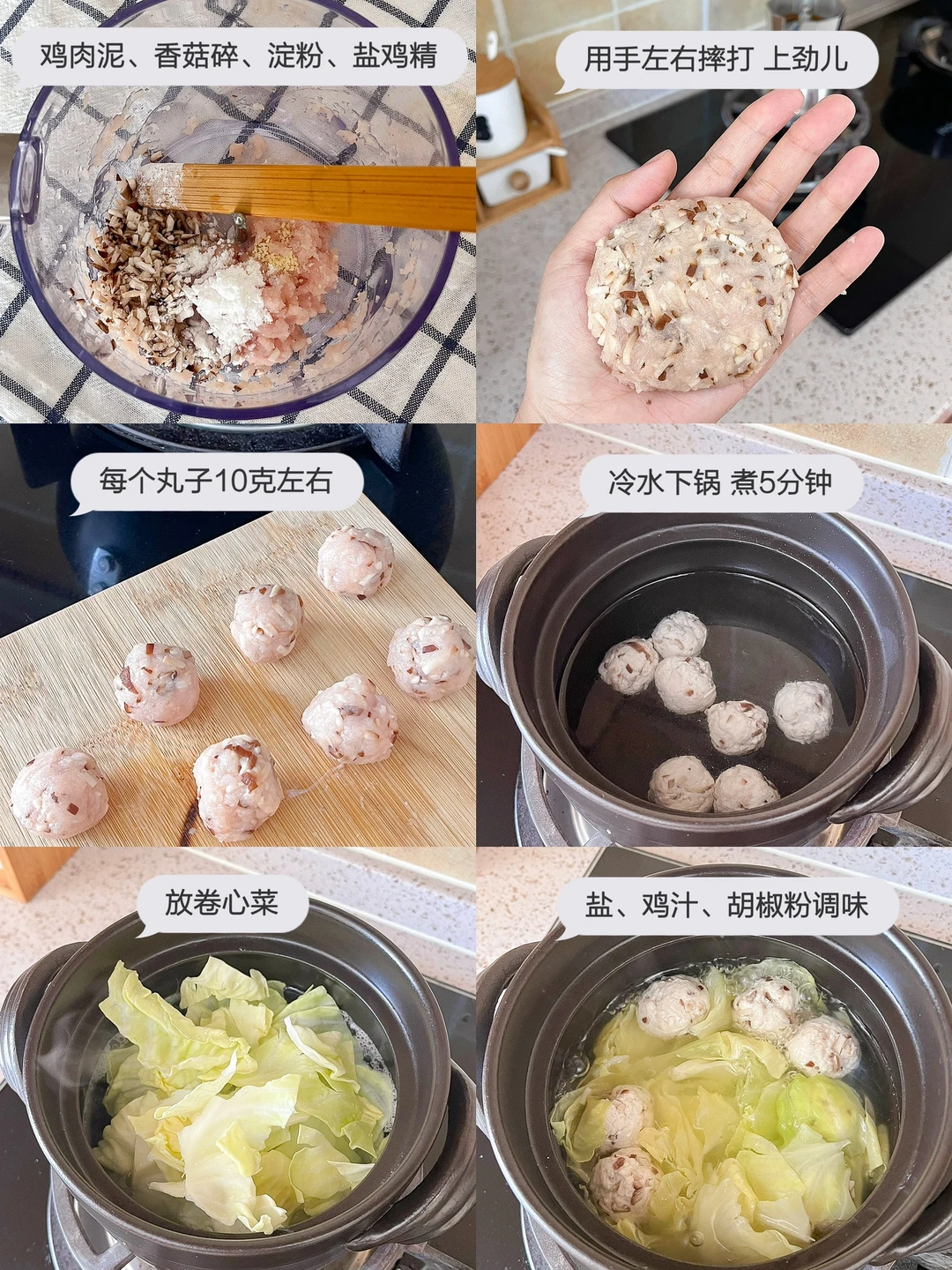 鸡肉泥、香菇碎、淀粉、盐鸡精

用手左右摔打 上劲儿

每个丸子10克左右

冷水下锅 煮5分钟

放卷心菜

盐、鸡汁、胡椒粉调味