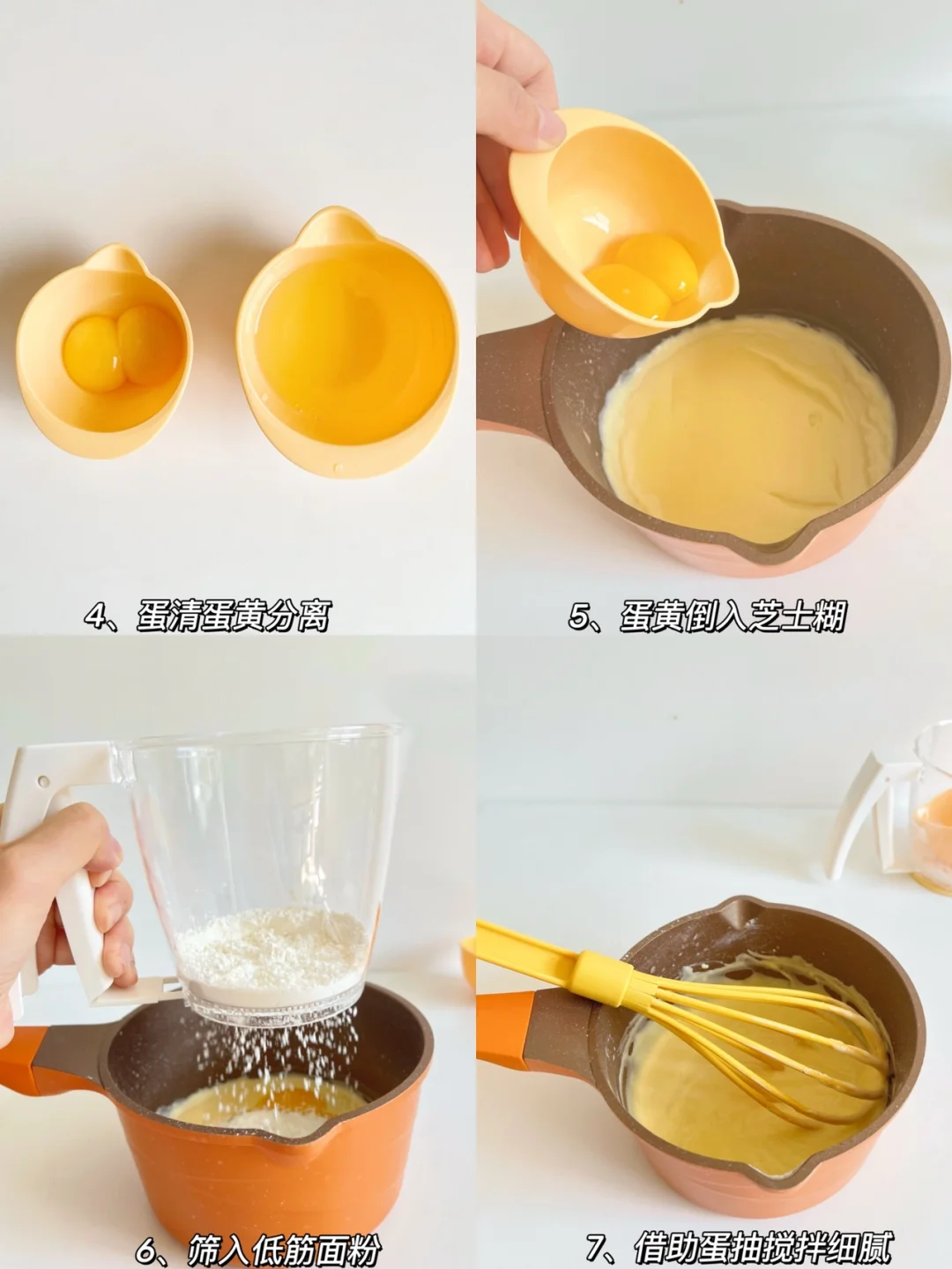 4、蛋清蛋黄分离

5、蛋黄倒入芝士糊

6、筛入低筋面粉

7、借助蛋抽搅拌细腻