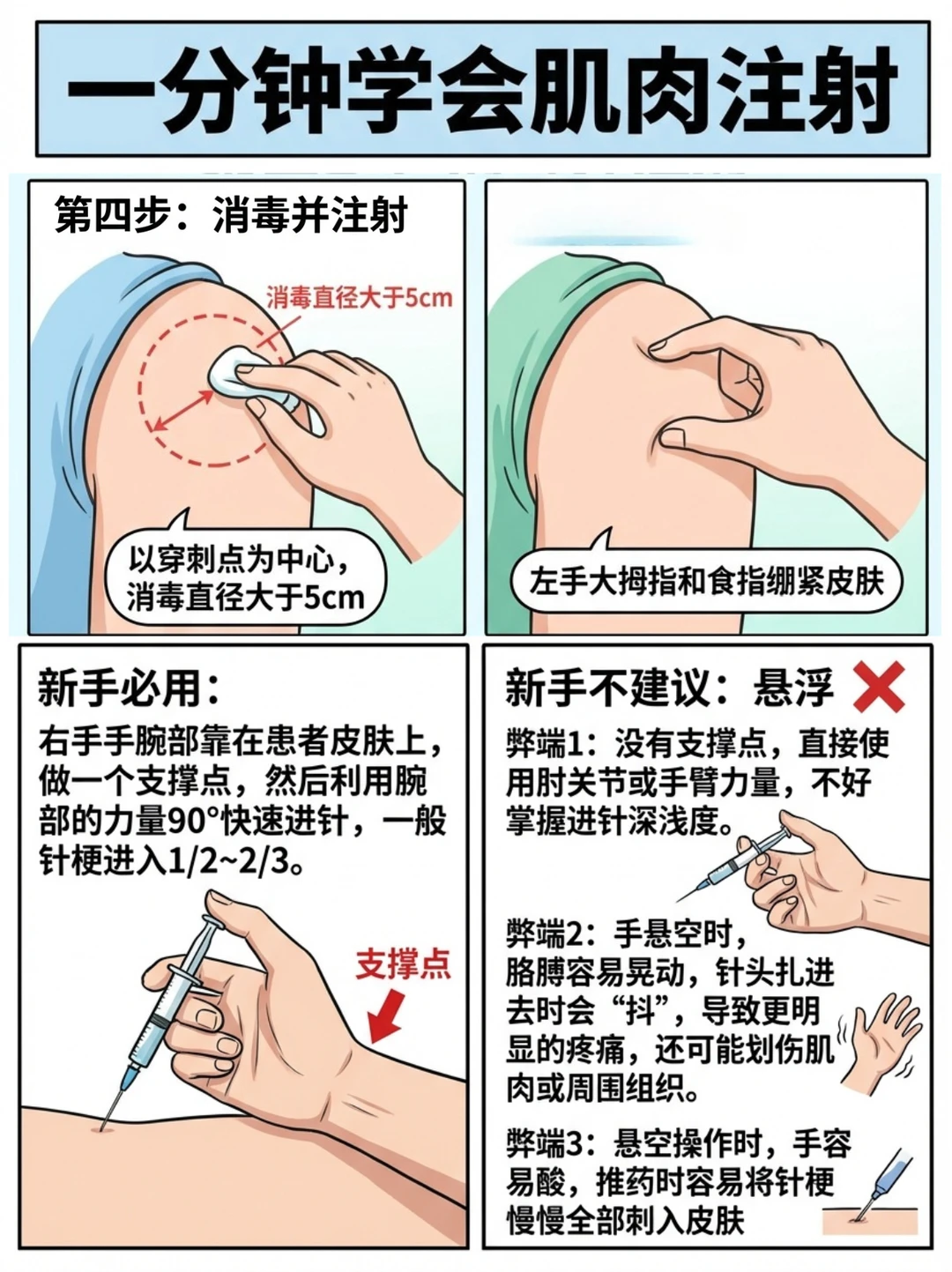 一分钟学会肌肉注射

第四步：消毒并注射

消毒直径大于5cm

以穿刺点为中心，消毒直径大于5cm

左手大拇指和食指绷紧皮肤

新手必用：

右手手腕部靠在患者皮肤上，做一个支撑点，然后利用腕部的力量90°快速进针，一般针梗进入1/2~2/3。

支撑点

新手不建议：悬浮

弊端1：没有支撑点，直接使用肘关节或手臂力量，不好掌握进针深浅度。

弊端2：手悬空时，胳膊容易晃动，针头扎进去时会“抖”，导致更明显的疼痛，还可能划伤肌肉或周围组织。

弊端3：悬空操作时，手容易酸，推药时容易将针梗慢慢全部刺入皮肤