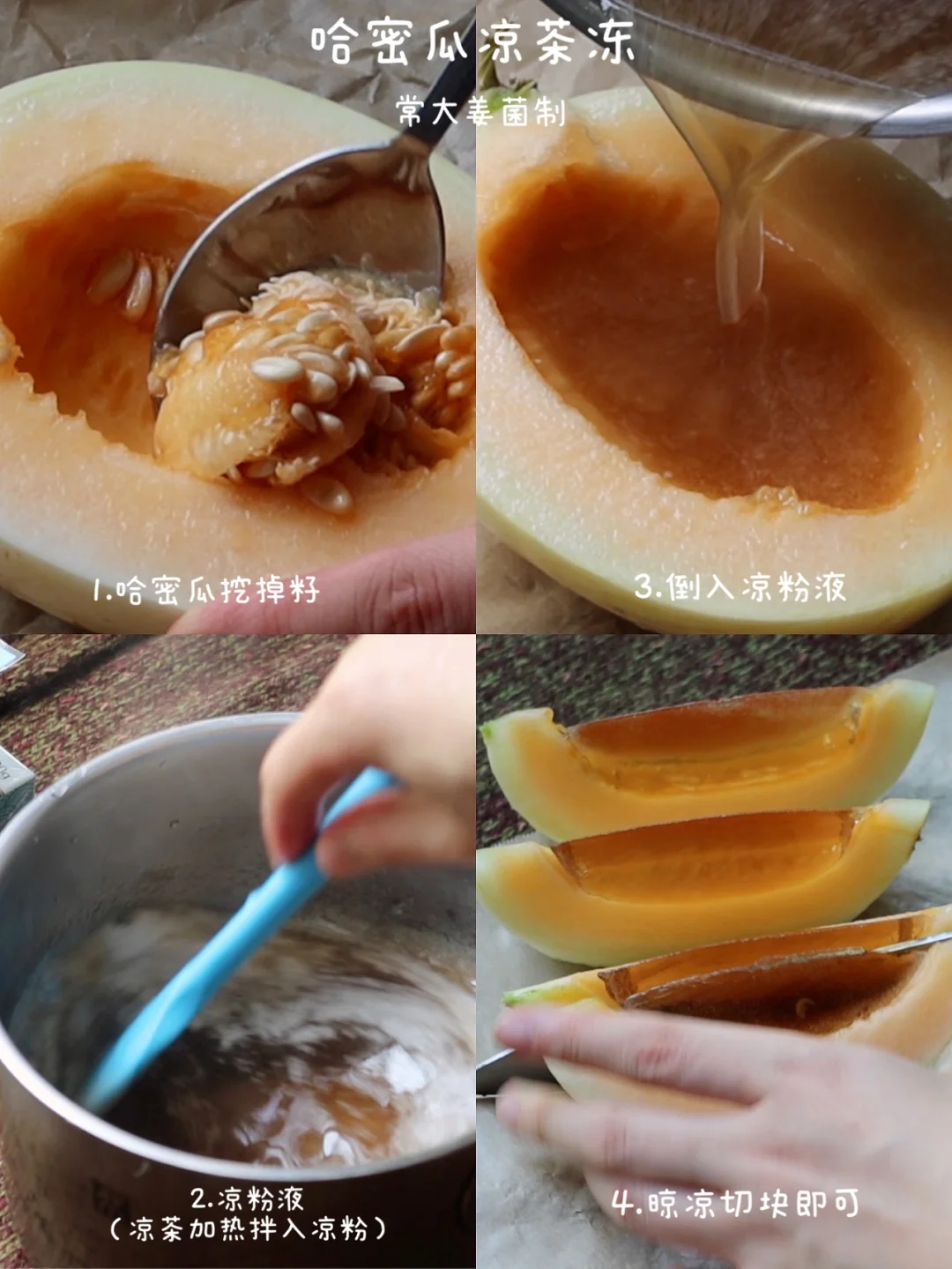 哈密瓜凉茶冻

常大姜菌制

1.哈密瓜挖掉籽

3.倒入凉粉液

2.凉粉液
（凉茶加热拌入凉粉）

4.晾凉切块即可