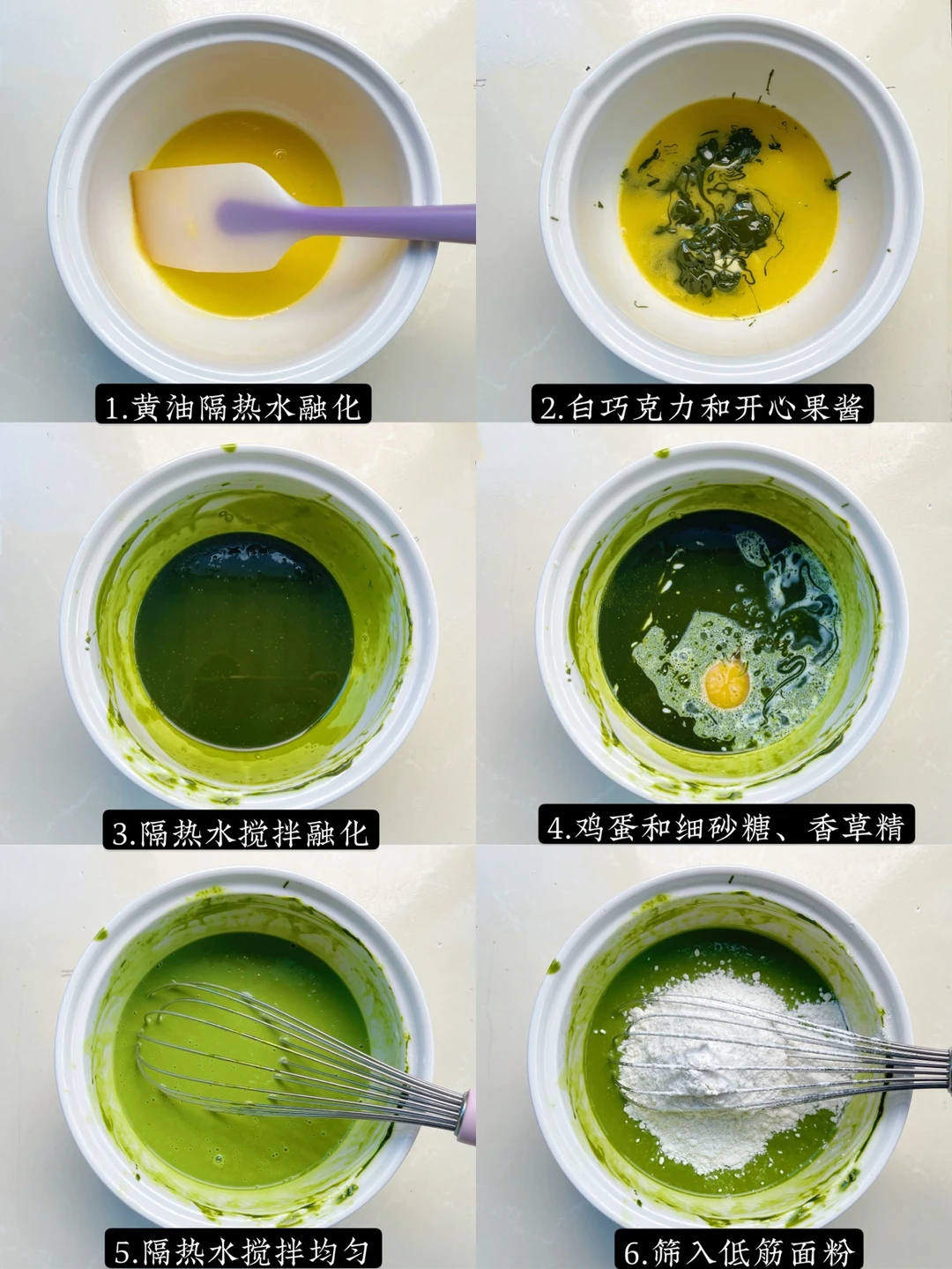 1.黄油隔热水融化

2.白巧克力和开心果酱

3.隔热水搅拌融化

4.鸡蛋和细砂糖、香草精

5.隔热水搅拌均匀

6.筛入低筋面粉