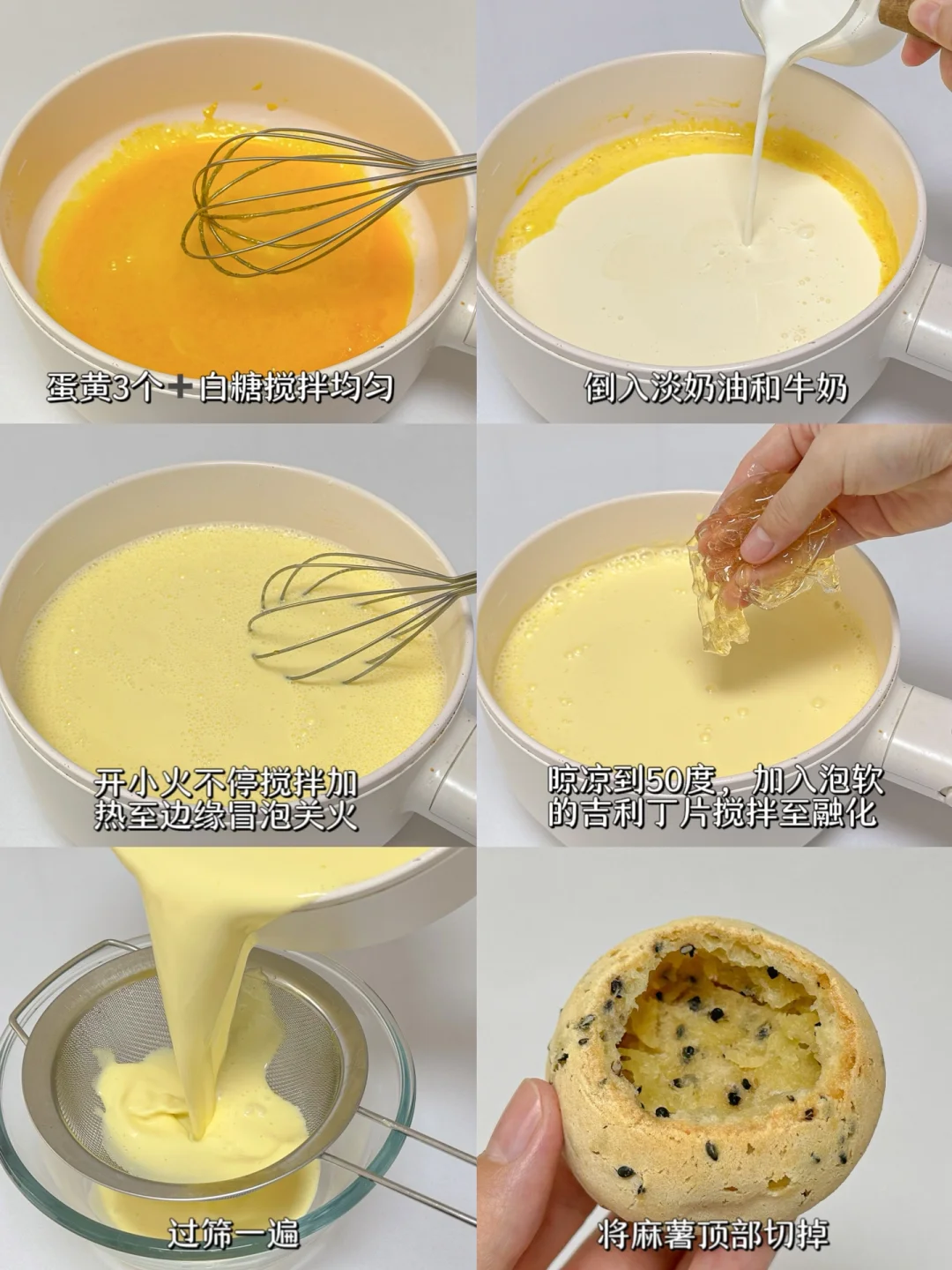 蛋黄3个+白糖搅拌均匀

倒入淡奶油和牛奶

开小火不停搅拌加热至边缘冒泡关火

晾凉到50度，加入泡软的吉利丁片搅拌至融化

过筛一遍

将麻薯顶部切掉