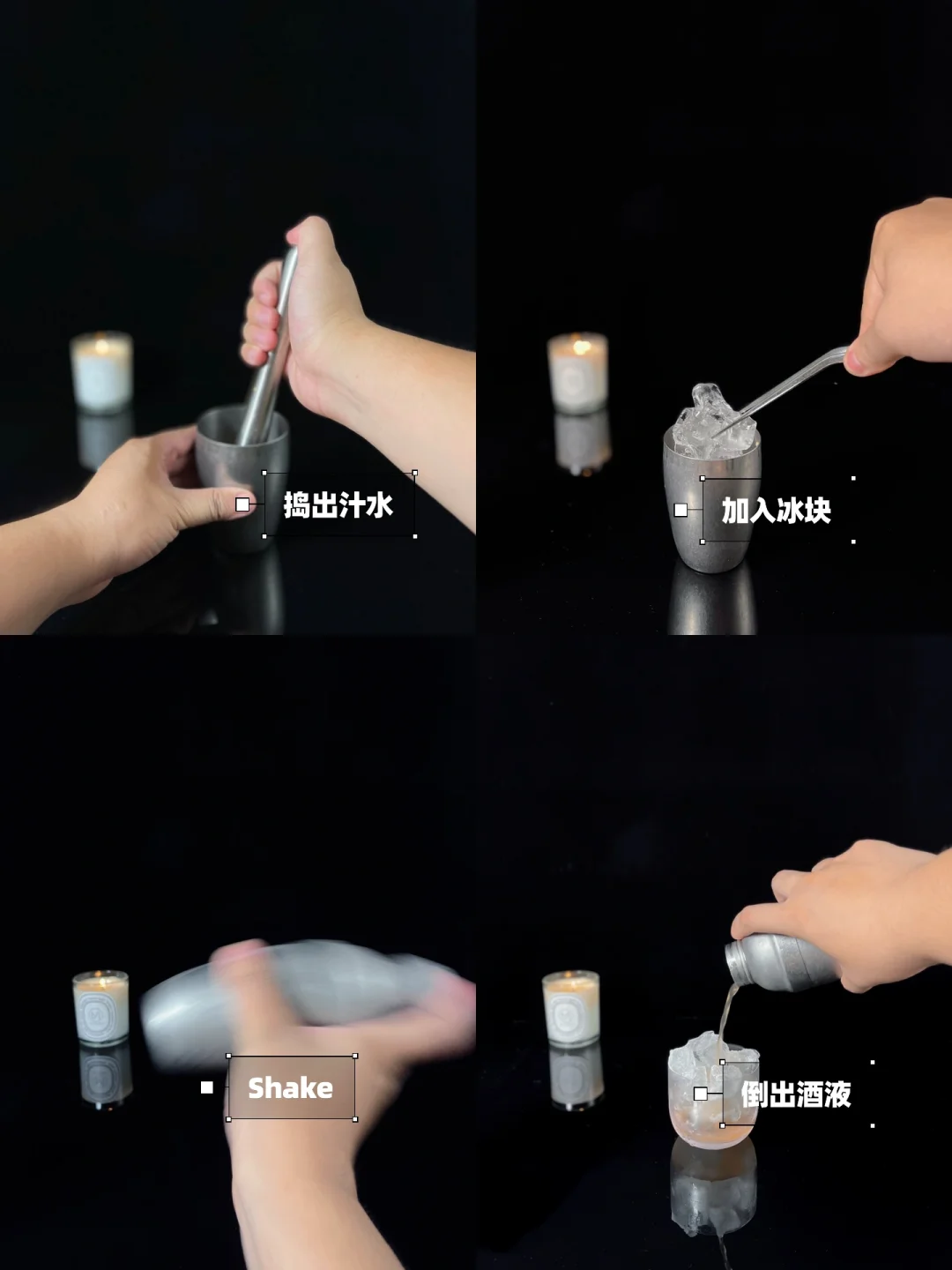 捣出汁水

加入冰块

Shake

倒出酒液