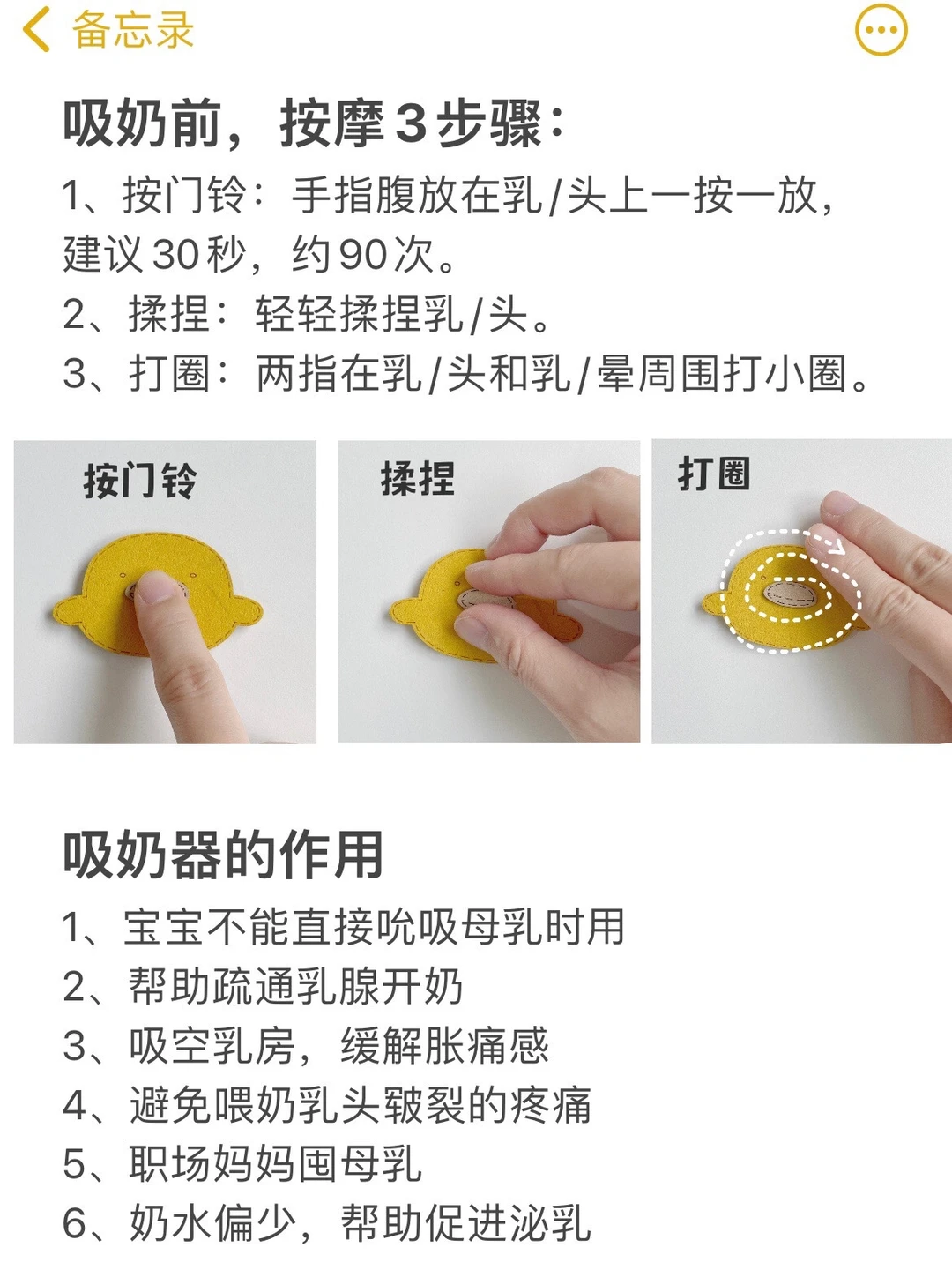 备忘录

吸奶前，按摩3步骤：

1、按门铃：手指腹放在乳/头上一按一放，建议30秒，约90次。
2、揉捏：轻轻揉捏乳/头。
3、打圈：两指在乳/头和乳/晕周围打小圈。

按门铃

揉捏

打圈

吸奶器的作用

1、宝宝不能直接吮吸母乳时用
2、帮助疏通乳腺开奶
3、吸空乳房，缓解胀痛感
4、避免喂奶乳头皲裂的疼痛
5、职场妈妈囤母乳
6、奶水偏少，帮助促进泌乳