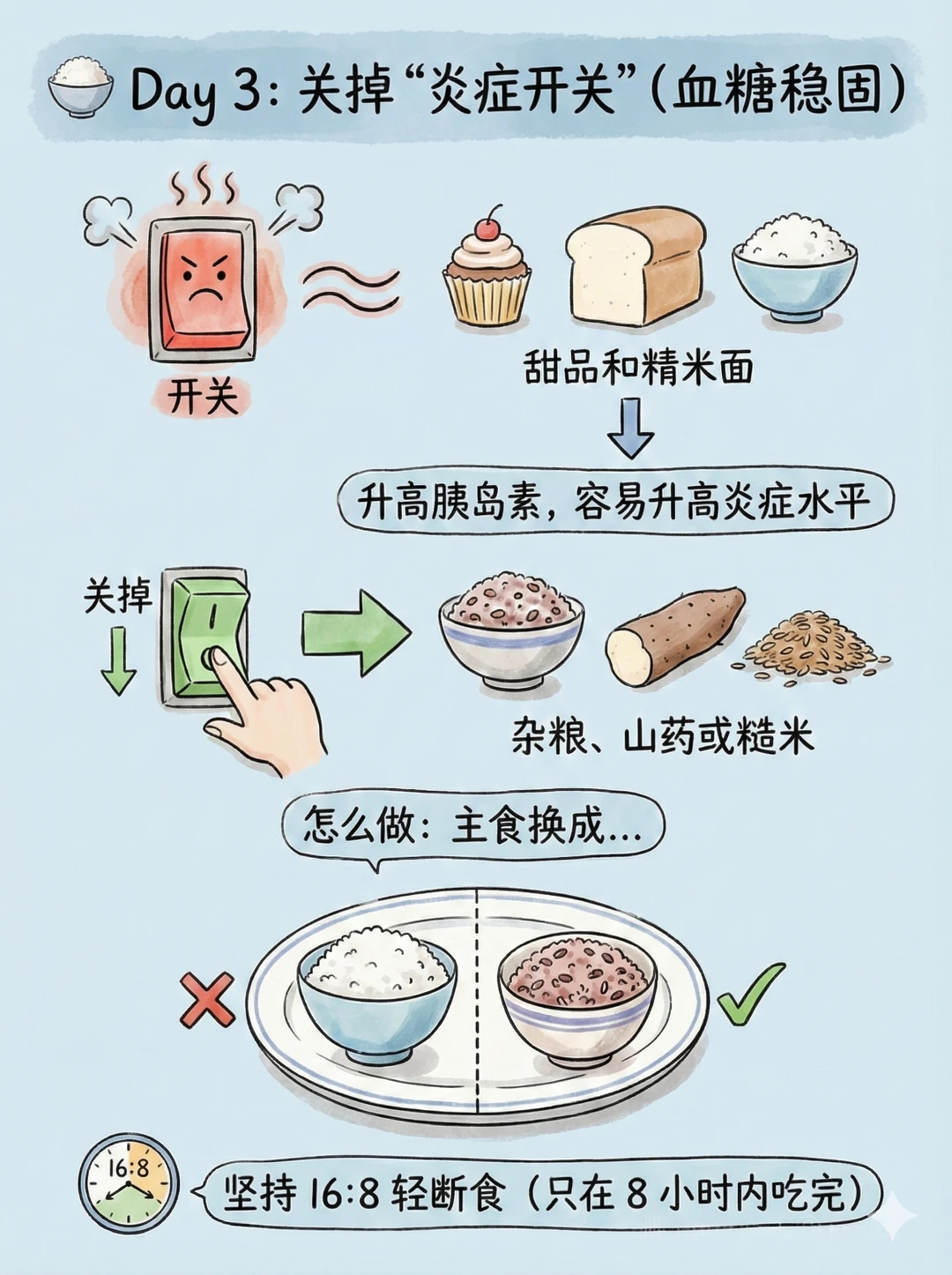 Day 3: 关掉“炎症开关”(血糖稳固)

开关

甜品和精米面

升高胰岛素，容易升高炎症水平

关掉

杂粮、山药或糙米

怎么做：主食换成...

16:8

坚持 16:8 轻断食（只在 8 小时内吃完）