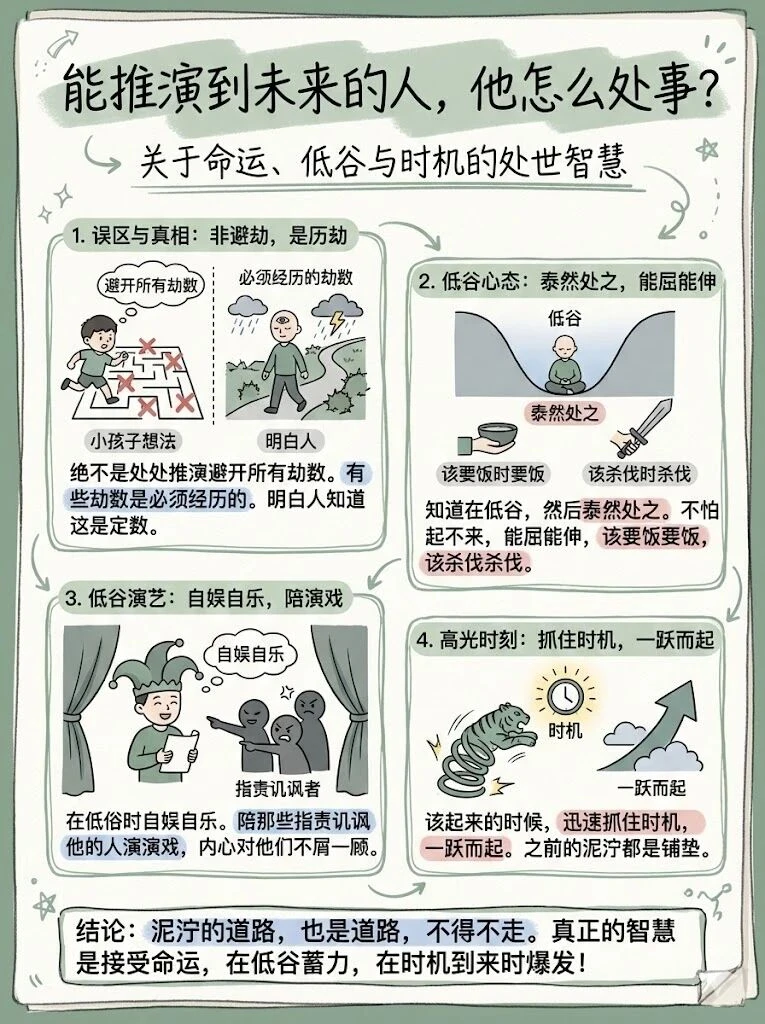 能推演到未来的人，他怎么处事？

关于命运、低谷与时机的处世智慧

1. 误区与真相：非避劫，是历劫

避开所有劫数

必须经历的劫数

小孩子想法

明白人

绝不是处处推演避开所有劫数。有些劫数是必须经历的。明白人知道这是定数。

2. 低谷心态：泰然处之，能屈能伸

低谷

泰然处之

该要饭时要饭

该杀伐时杀伐

知道在低谷，然后泰然处之。不怕起不来，能屈能伸，该要饭要饭，该杀伐杀伐。

3. 低谷演艺：自娱自乐，陪演戏

自娱自乐

指责讥讽者

在低俗时自娱自乐。陪那些指责讥讽他的人演演戏，内心对他们不屑一顾。

4. 高光时刻：抓住时机，一跃而起

时机

一跃而起

该起来的时候，迅速抓住时机，一跃而起。之前的泥泞都是铺垫。

结论：泥泞的道路，也是道路，不得不走。真正的智慧是接受命运，在低谷蓄力，在时机到来时爆发！