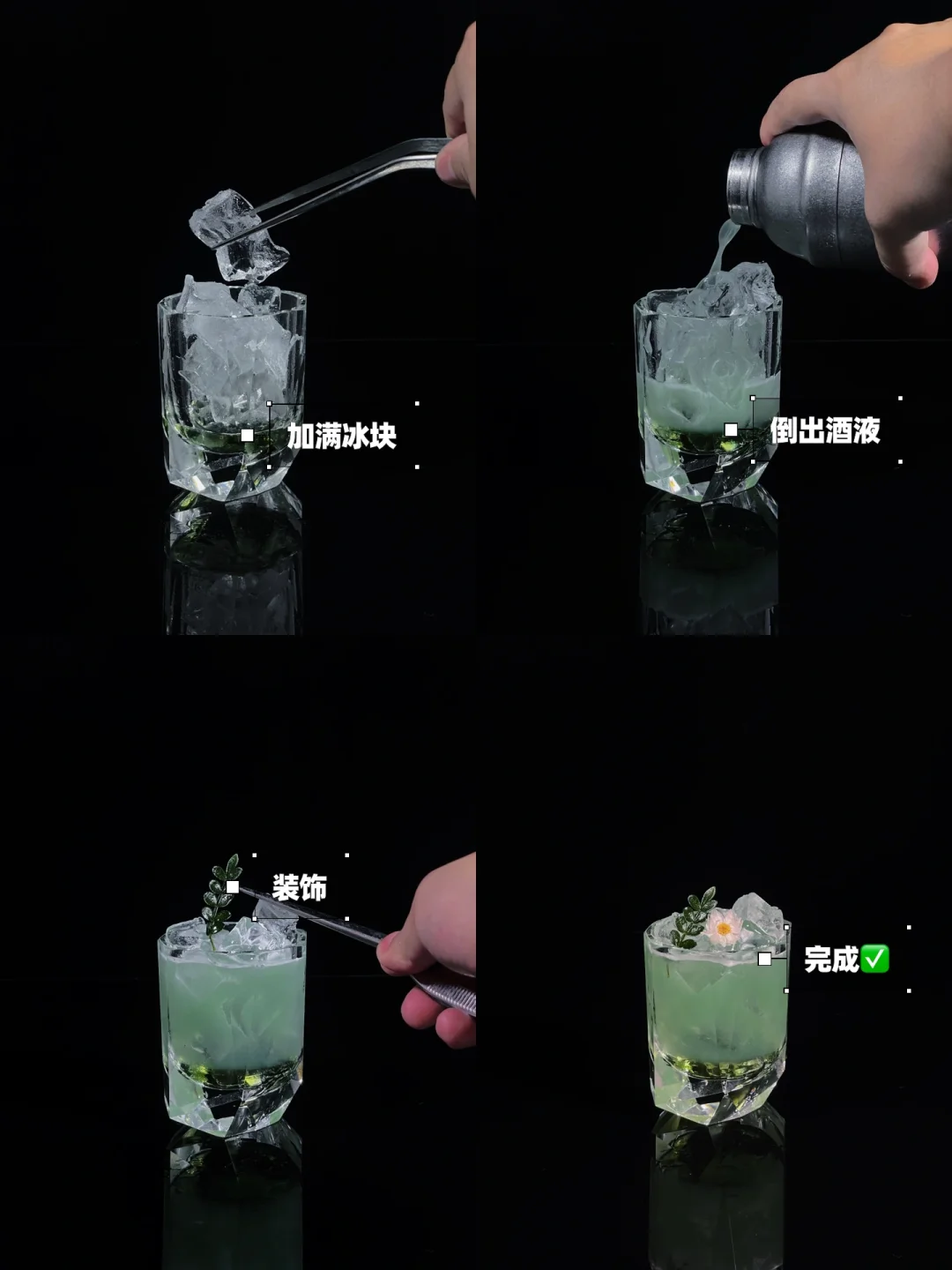 加满冰块

倒出酒液

装饰

完成✅