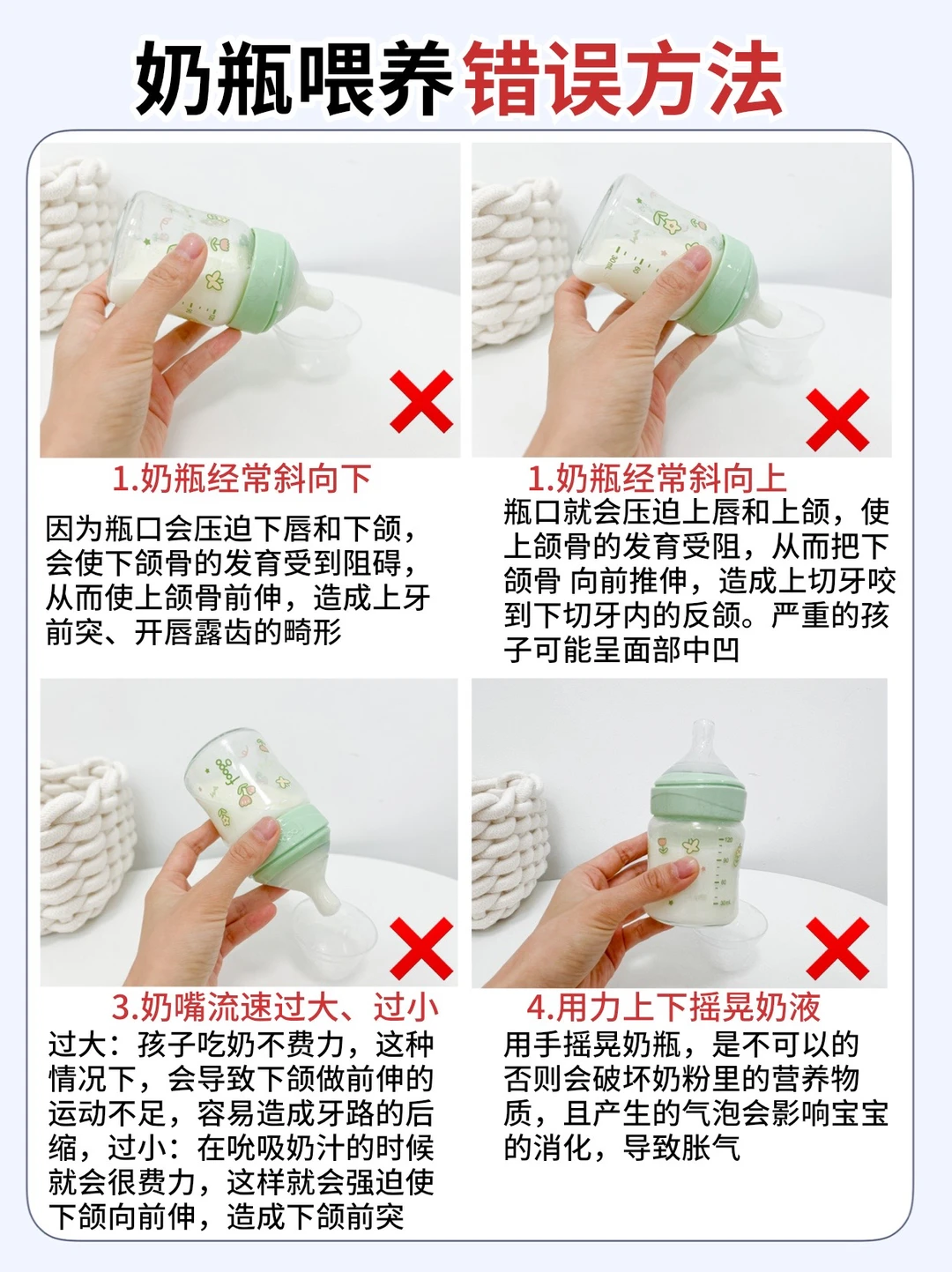 奶瓶喂养错误方法

1.奶瓶经常斜向下

因为瓶口会压迫下唇和下颌，会使下颌骨的发育受到阻碍，从而使上颌骨前伸，造成上牙前突、开唇露齿的畸形

1.奶瓶经常斜向上

瓶口就会压迫上唇和上颌，使上颌骨的发育受阻，从而把下颌骨 向前推伸，造成上切牙咬到下切牙内的反颌。严重的孩子可能呈面部中凹

3.奶嘴流速过大、过小

过大：孩子吃奶不费力，这种情况下，会导致下颌做前伸的运动不足，容易造成牙路的后缩，过小：在吮吸奶汁的时候就会很费力，这样就会强迫使下颌向前伸，造成下颌前突

4.用力上下摇晃奶液

用手摇晃奶瓶，是不可以的否则会破坏奶粉里的营养物质，且产生的气泡会影响宝宝的消化，导致胀气