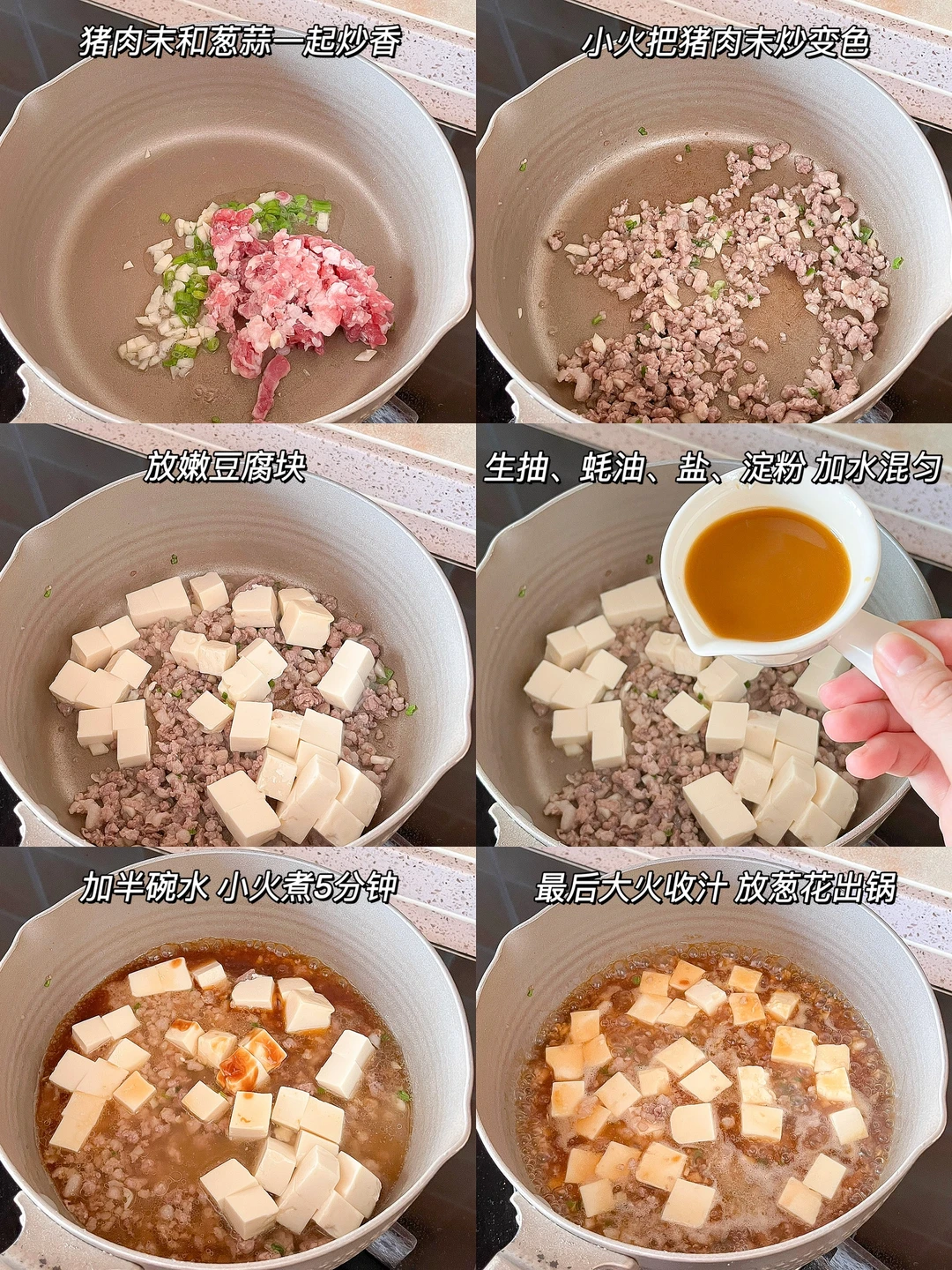 猪肉末和葱蒜一起炒香

小火把猪肉末炒变色

放嫩豆腐块

生抽、蚝油、盐、淀粉 加水混匀

加半碗水 小火煮5分钟

最后大火收汁 放葱花出锅