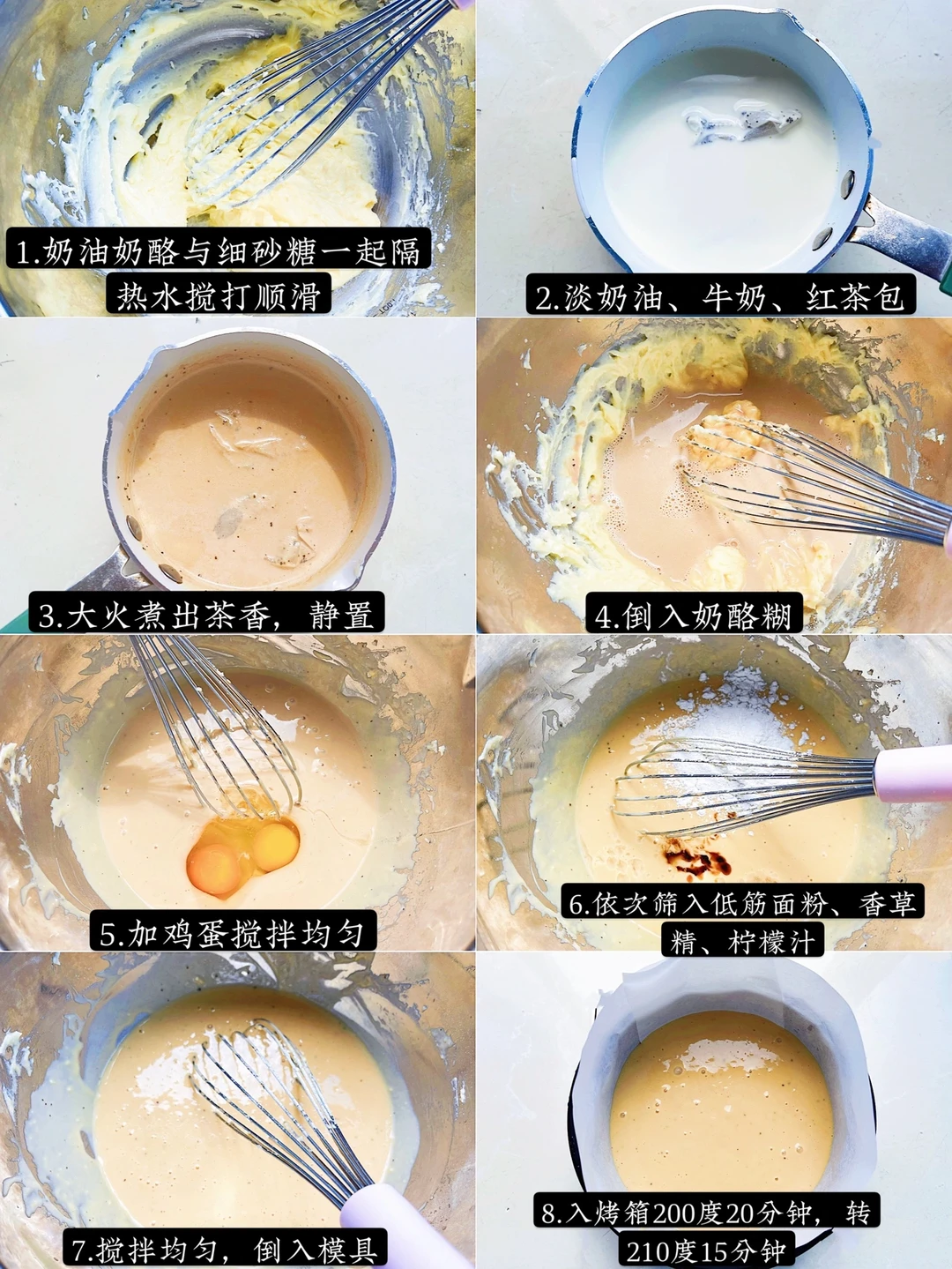 1.奶油奶酪与细砂糖一起隔热水搅打顺滑

2.淡奶油、牛奶、红茶包

3.大火煮出茶香，静置

4.倒入奶酪糊

5.加鸡蛋搅拌均匀

6.依次筛入低筋面粉、香草精、柠檬汁

7.搅拌均匀，倒入模具

8.入烤箱200度20分钟，转210度15分钟