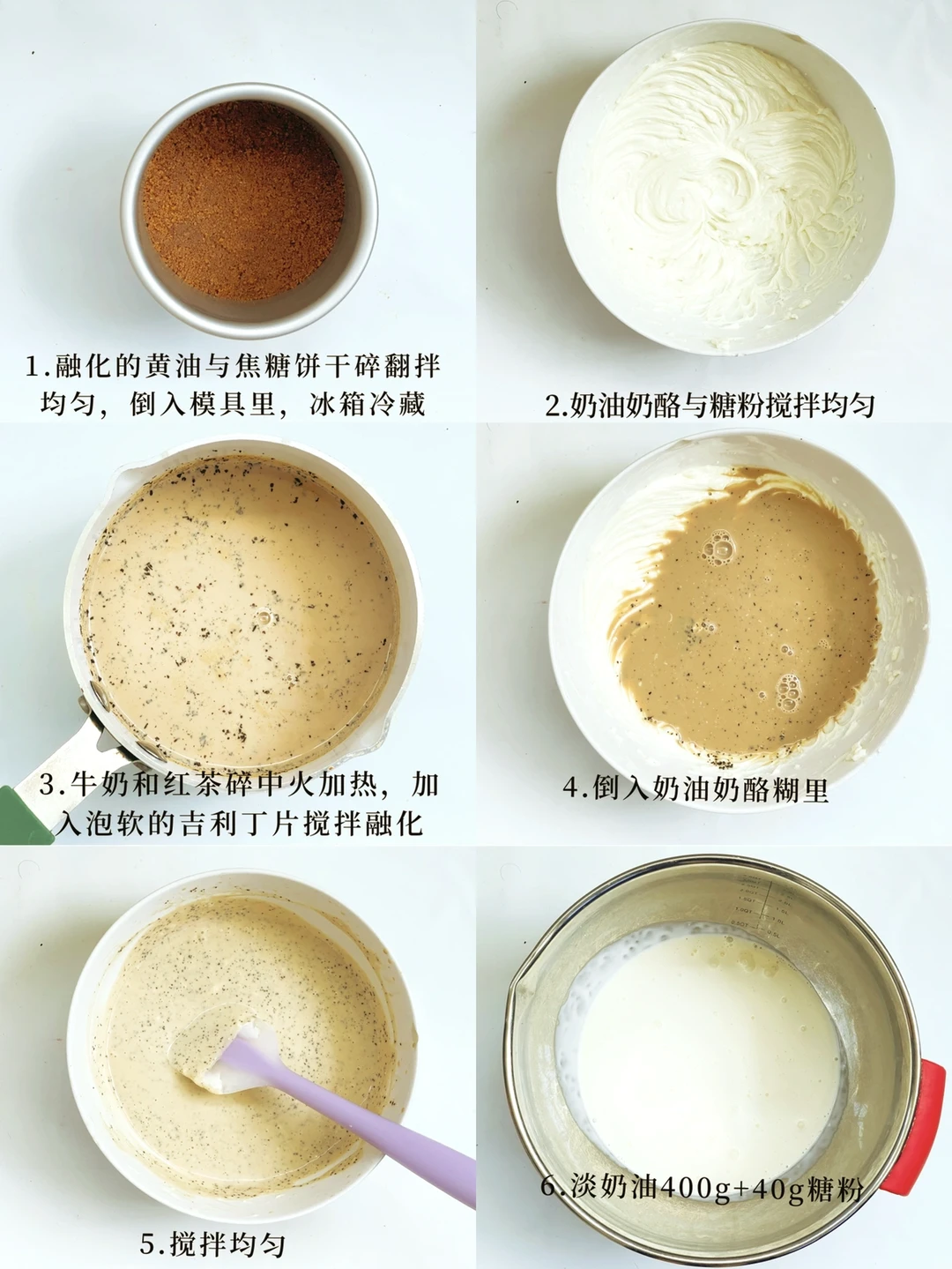 1.融化的黄油与焦糖饼干碎翻拌均匀，倒入模具里，冰箱冷藏

2.奶油奶酪与糖粉搅拌均匀

3.牛奶和红茶碎中火加热，加入泡软的吉利丁片搅拌融化

4.倒入奶油奶酪糊里

5.搅拌均匀

6.淡奶油400g+40g糖粉