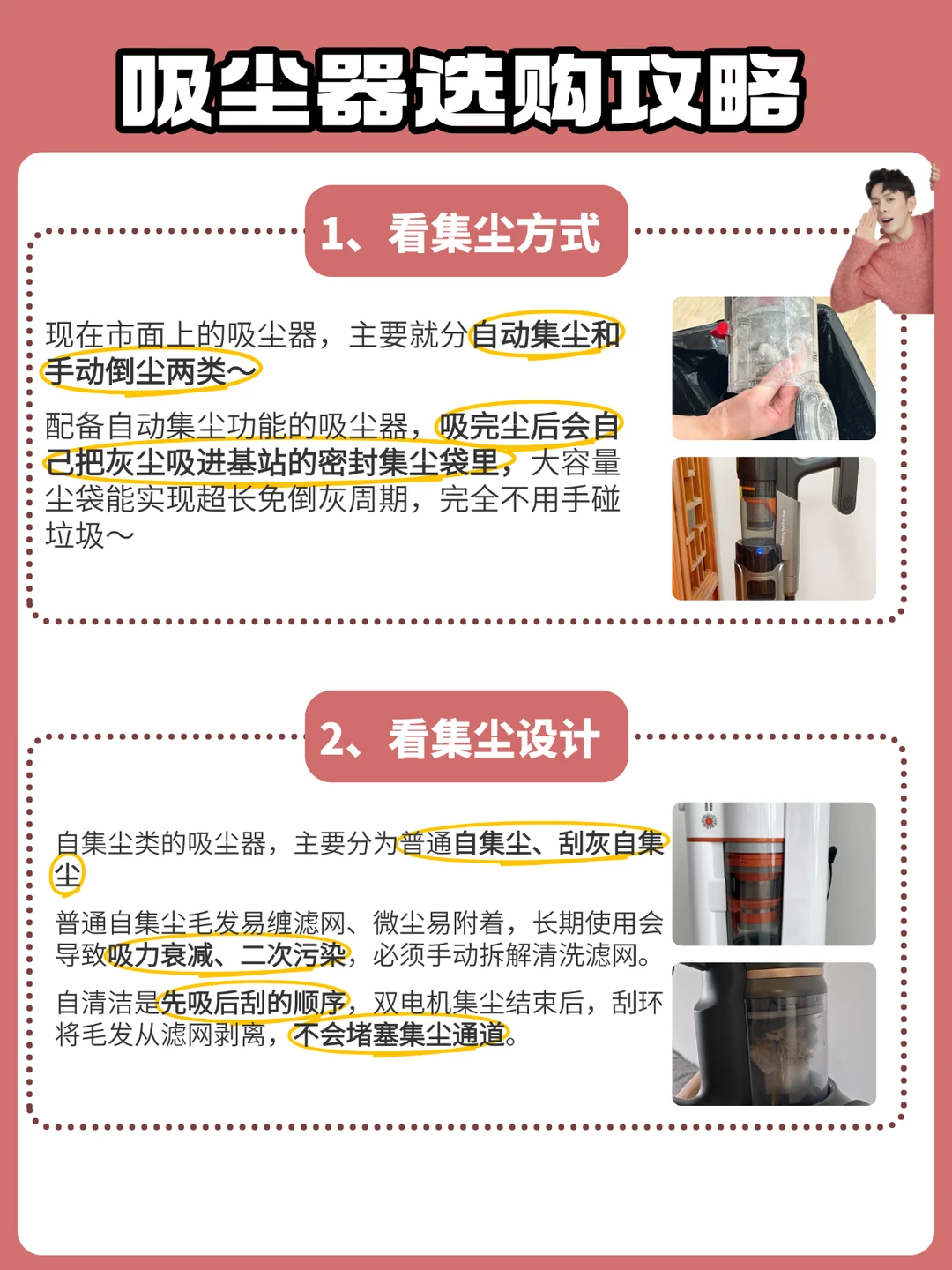 吸尘器选购攻略

1、看集尘方式

现在市面上的吸尘器，主要就分自动集尘和手动倒尘两类～

配备自动集尘功能的吸尘器，吸完尘后会自己把灰尘吸进基站的密封集尘袋里，大容量尘袋能实现超长免倒灰周期，完全不用手碰垃圾～

2、看集尘设计

自集尘类的吸尘器，主要分为普通自集尘、刮灰自集尘

普通自集尘毛发易缠滤网、微尘易附着，长期使用会导致吸力衰减、二次污染，必须手动拆解清洗滤网。

自清洁是先吸后刮的顺序，双电机集尘结束后，刮环将毛发从滤网剥离，不会堵塞集尘通道。