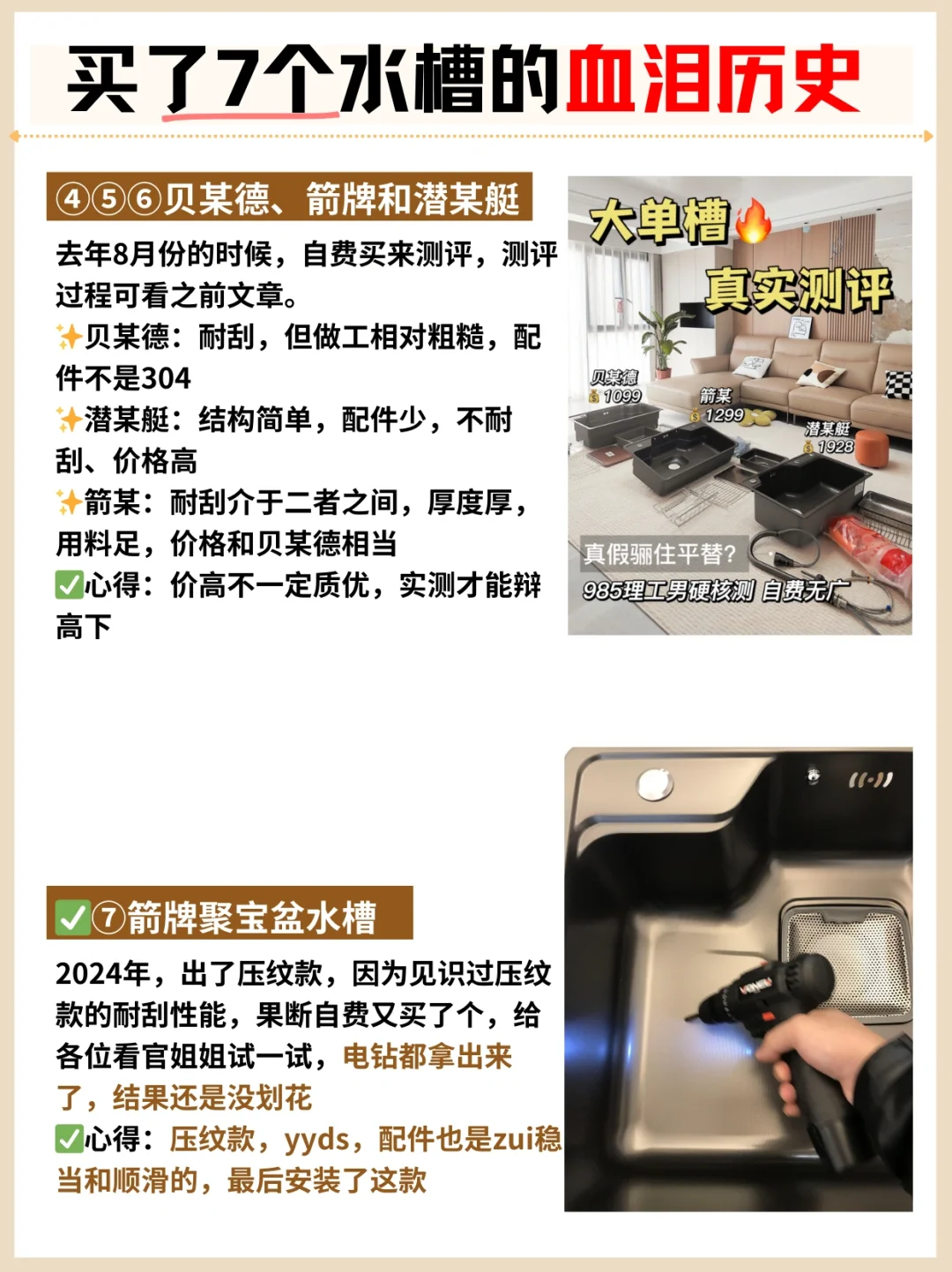 买了7个水槽的血泪历史

④⑤⑥贝某德、箭牌和潜某艇

去年8月份的时候，自费买来测评，测评过程可看之前文章。
✨贝某德：耐刮，但做工相对粗糙，配件不是304
✨潜某艇：结构简单，配件少，不耐刮、价格高
✨箭某：耐刮介于二者之间，厚度厚，用料足，价格和贝某德相当
✅心得：价高不一定质优，实测才能辩高下

大单槽🔥
真实测评
贝某德
1099
箭某
1299
潜某艇
1928
真假骊住平替?
985理工男硬核测 自费无广

✅⑦箭牌聚宝盆水槽

2024年，出了压纹款，因为见识过压纹款的耐刮性能，果断自费又买了个，给各位看官姐姐试一试，电钻都拿出来了，结果还是没划花
✅心得：压纹款，yyds，配件也是zui稳当和顺滑的，最后安装了这款