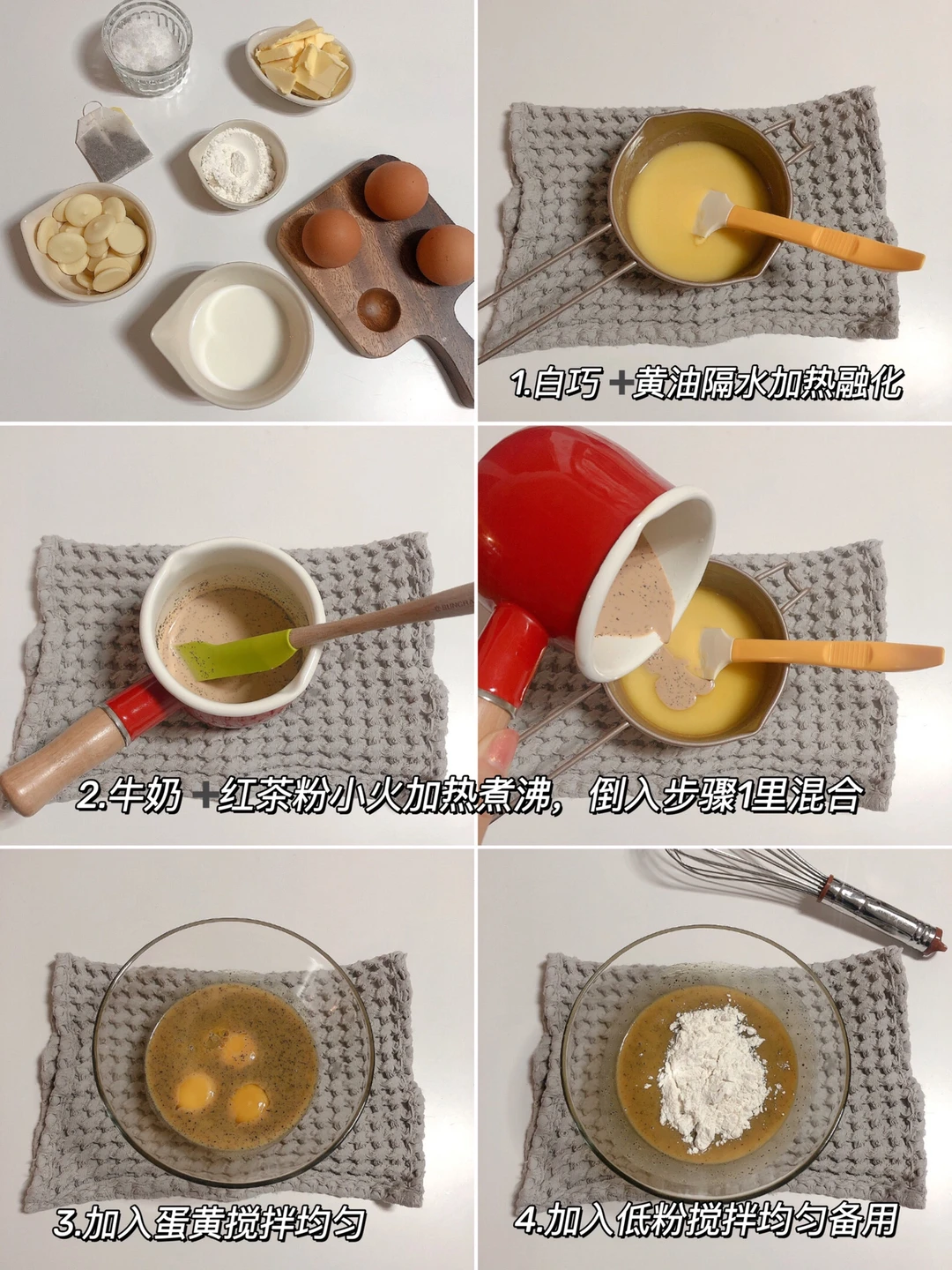 1.白巧+黄油隔水加热融化

2.牛奶+红茶粉小火加热煮沸，倒入步骤1里混合

3.加入蛋黄搅拌均匀

4.加入低粉搅拌均匀备用