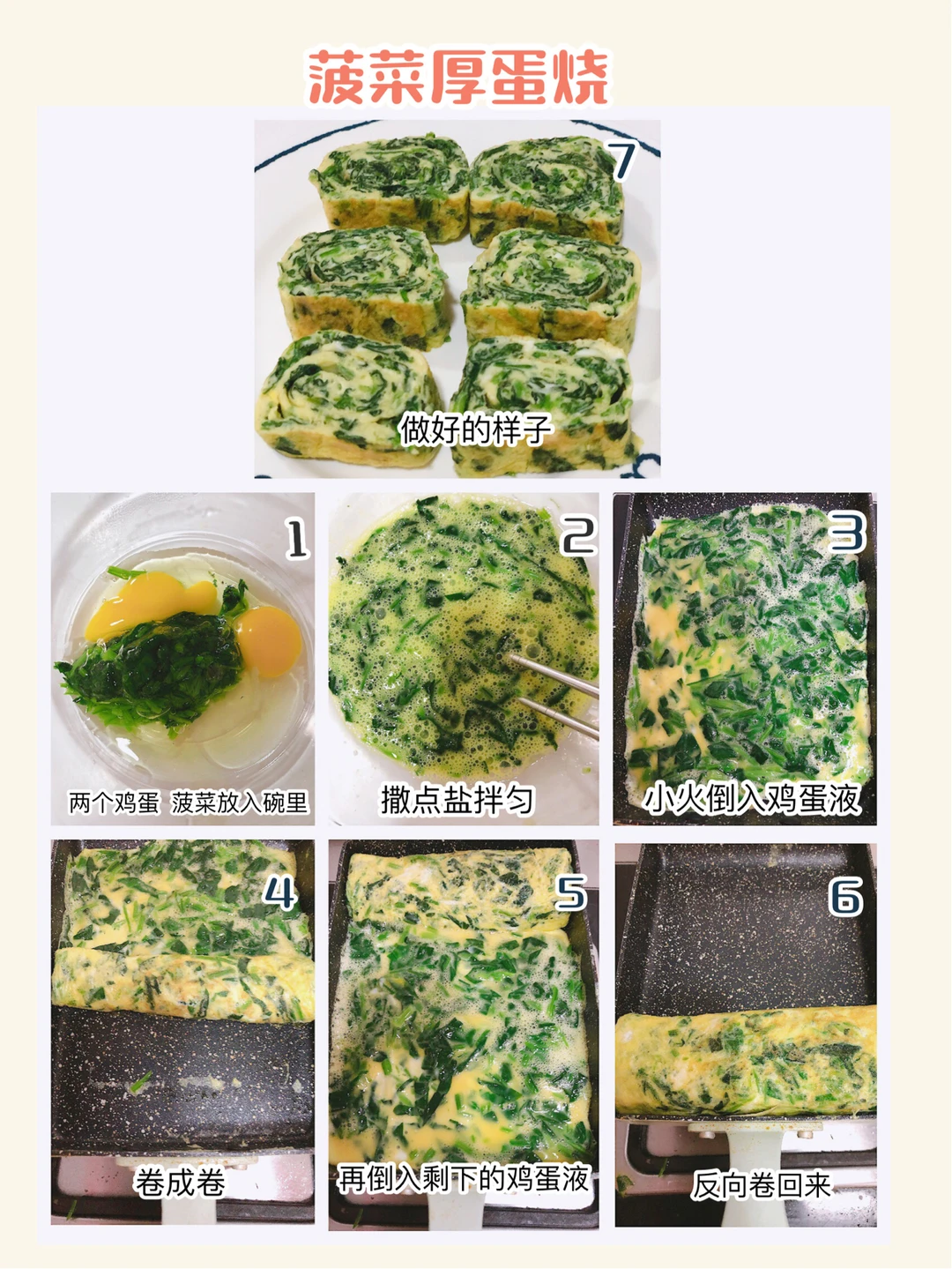 菠菜厚蛋烧

7

做好的样子

1

两个鸡蛋 菠菜放入碗里

2

撒点盐拌匀

3

小火倒入鸡蛋液

4

卷成卷

5

再倒入剩下的鸡蛋液

6

反向卷回来