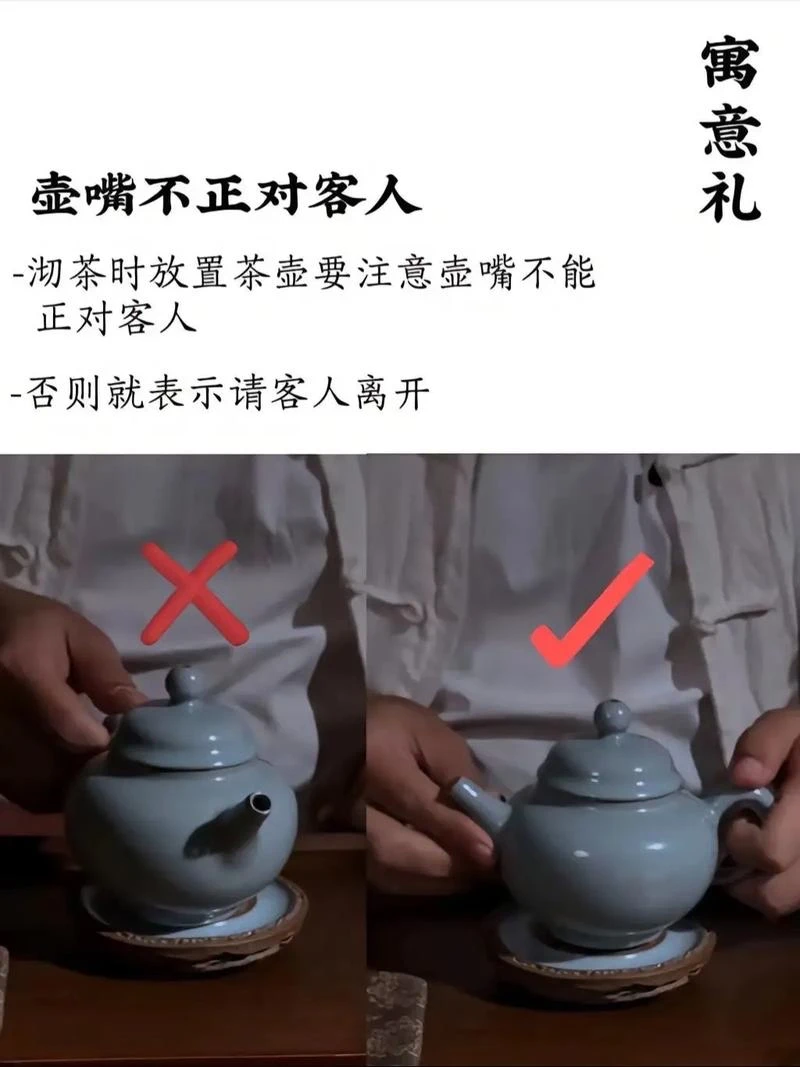 寓意礼

壶嘴不正对客人

-沏茶时放置茶壶要注意壶嘴不能正对客人

-否则就表示请客人离开