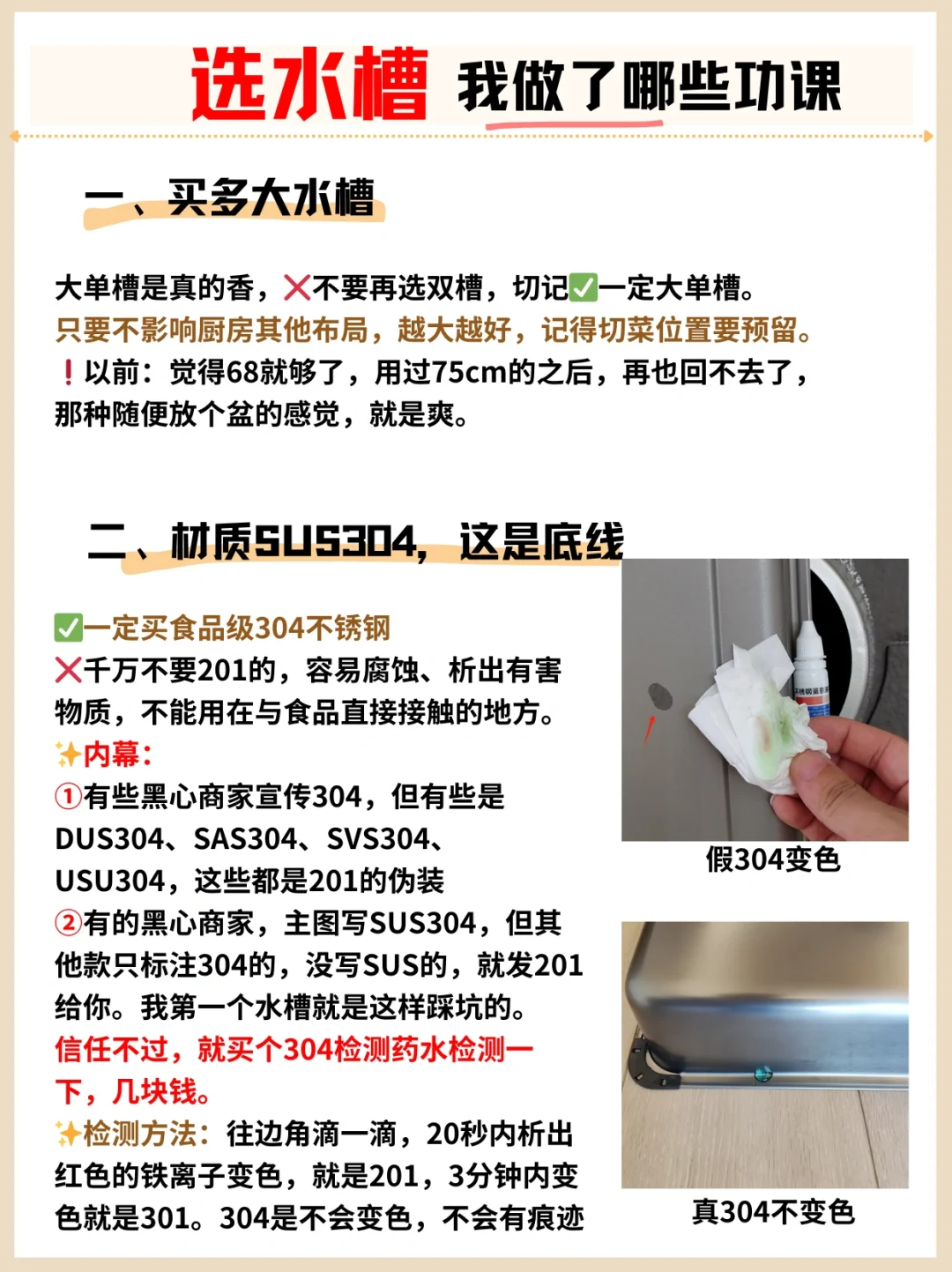 选水槽 我做了哪些功课

一、买多大水槽

大单槽是真的香，❌不要再选双槽，切记✅一定大单槽。
只要不影响厨房其他布局，越大越好，记得切菜位置要预留。
❗以前：觉得68就够了，用过75cm的之后，再也回不去了，那种随便放个盆的感觉，就是爽。

二、材质SUS304，这是底线

✅一定买食品级304不锈钢
❌千万不要201的，容易腐蚀、析出有害物质，不能用在与食品直接接触的地方。
✨内幕：
①有些黑心商家宣传304，但有些是DUS304、SAS304、SVS304、USU304，这些都是201的伪装
②有的黑心商家，主图写SUS304，但其他款只标注304的，没写SUS的，就发201给你。我第一个水槽就是这样踩坑的。
信任不过，就买个304检测药水检测一下，几块钱。
✨检测方法：往边角滴一滴，20秒内析出红色的铁离子变色，就是201，3分钟内变色就是301。304是不会变色，不会有痕迹

假304变色

真304不变色