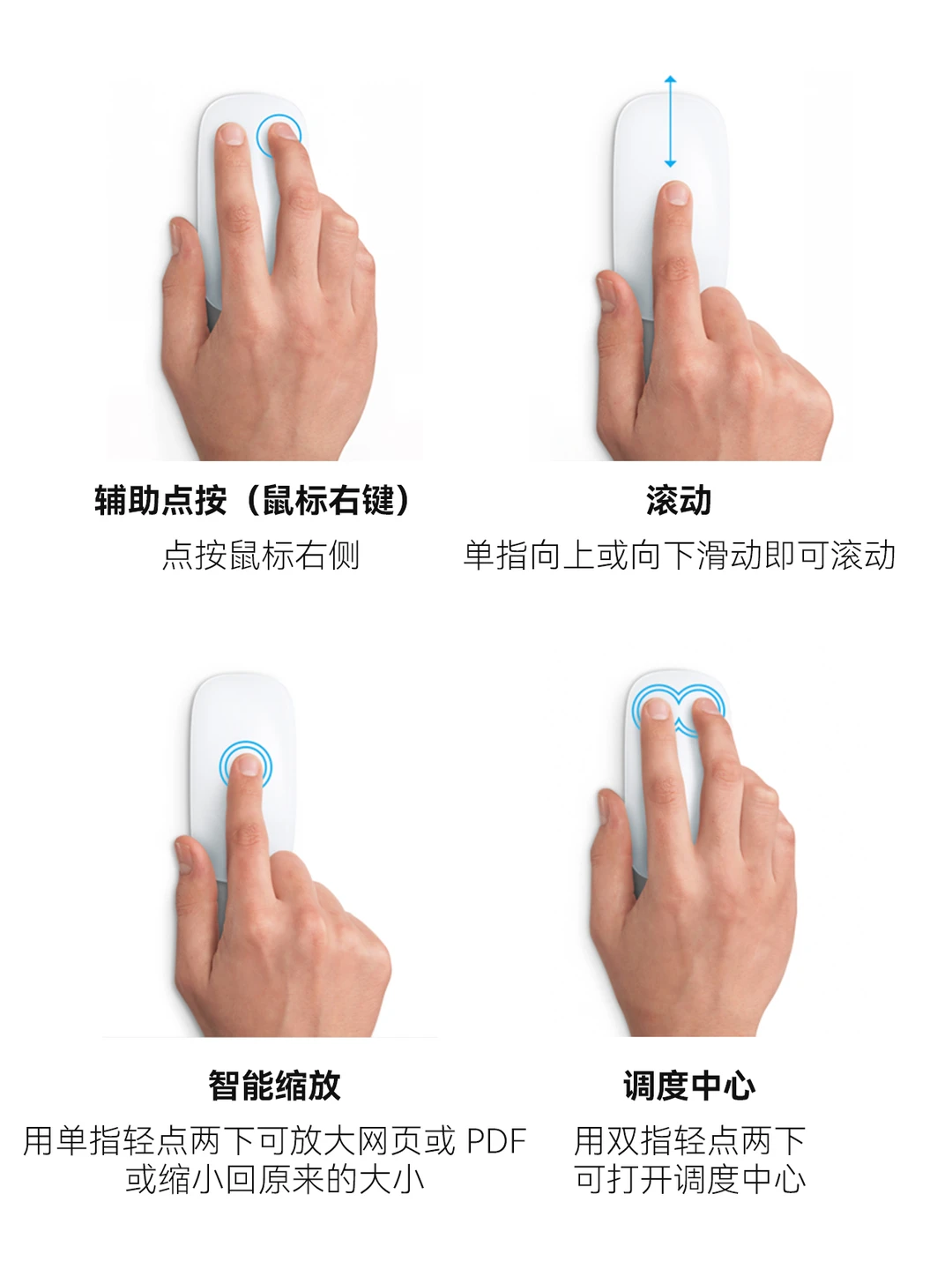 辅助点按（鼠标右键）
点按鼠标右侧

滚动
单指向上或向下滑动即可滚动

智能缩放
用单指轻点两下可放大网页或 PDF 或缩小回原来的大小

调度中心
用双指轻点两下可打开调度中心