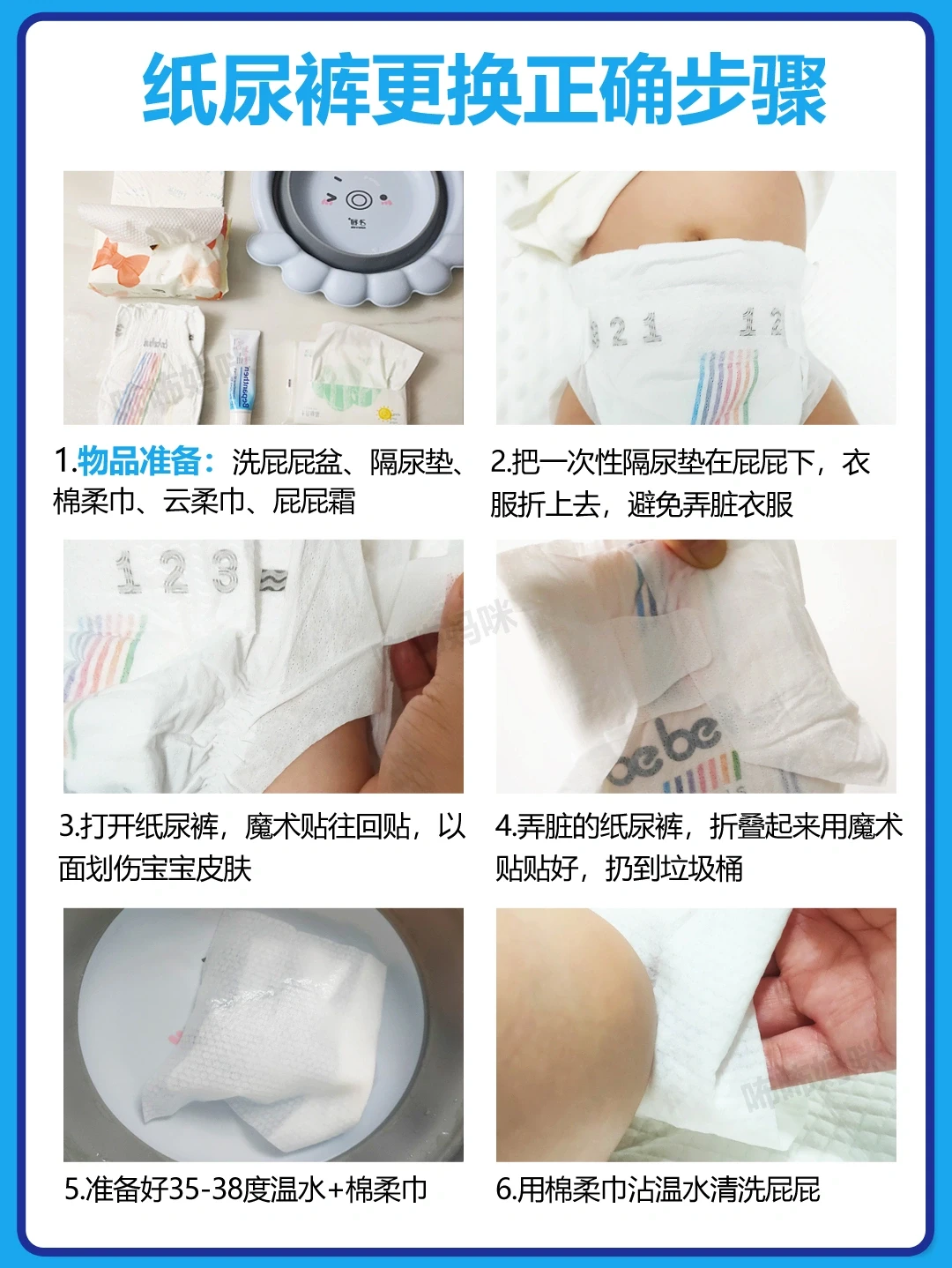 纸尿裤更换正确步骤

1.物品准备：洗屁屁盆、隔尿垫、棉柔巾、云柔巾、屁屁霜

2.把一次性隔尿垫在屁屁下，衣服折上去，避免弄脏衣服

3.打开纸尿裤，魔术贴往回贴，以面划伤宝宝皮肤

4.弄脏的纸尿裤，折叠起来用魔术贴贴好，扔到垃圾桶

5.准备好35-38度温水+棉柔巾

6.用棉柔巾沾温水清洗屁屁