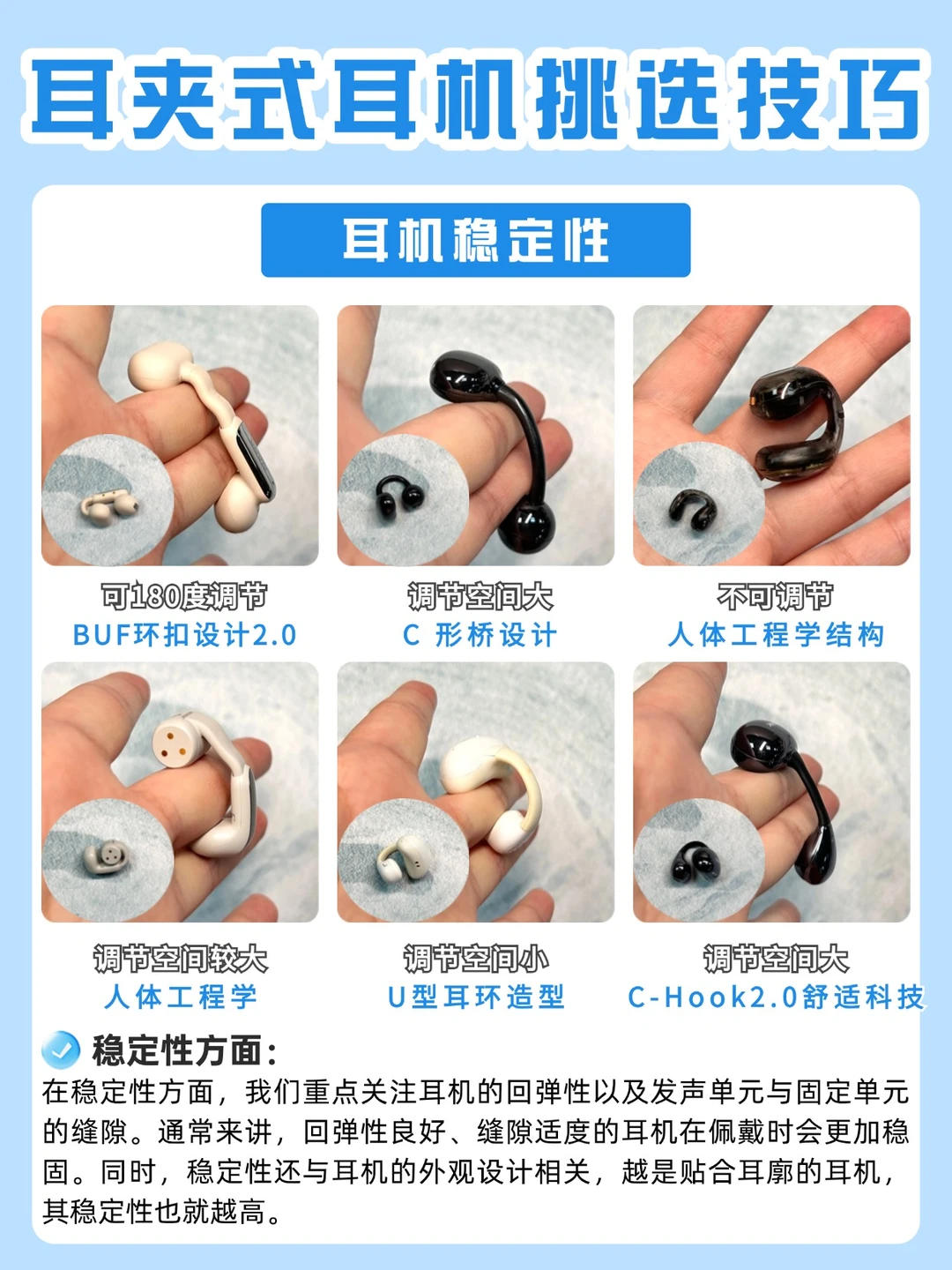 耳夹式耳机挑选技巧

耳机稳定性

可180度调节
BUF环扣设计2.0

调节空间大
C 形桥设计

不可调节
人体工程学结构

调节空间较大
人体工程学

调节空间小
U型耳环造型

调节空间大
C-Hook2.0舒适科技

稳定性方面：
在稳定性方面，我们重点关注耳机的回弹性以及发声单元与固定单元的缝隙。通常来讲，回弹性良好、缝隙适度的耳机在佩戴时会更加稳固。同时，稳定性还与耳机的外观设计相关，越是贴合耳廓的耳机，其稳定性也就越高。