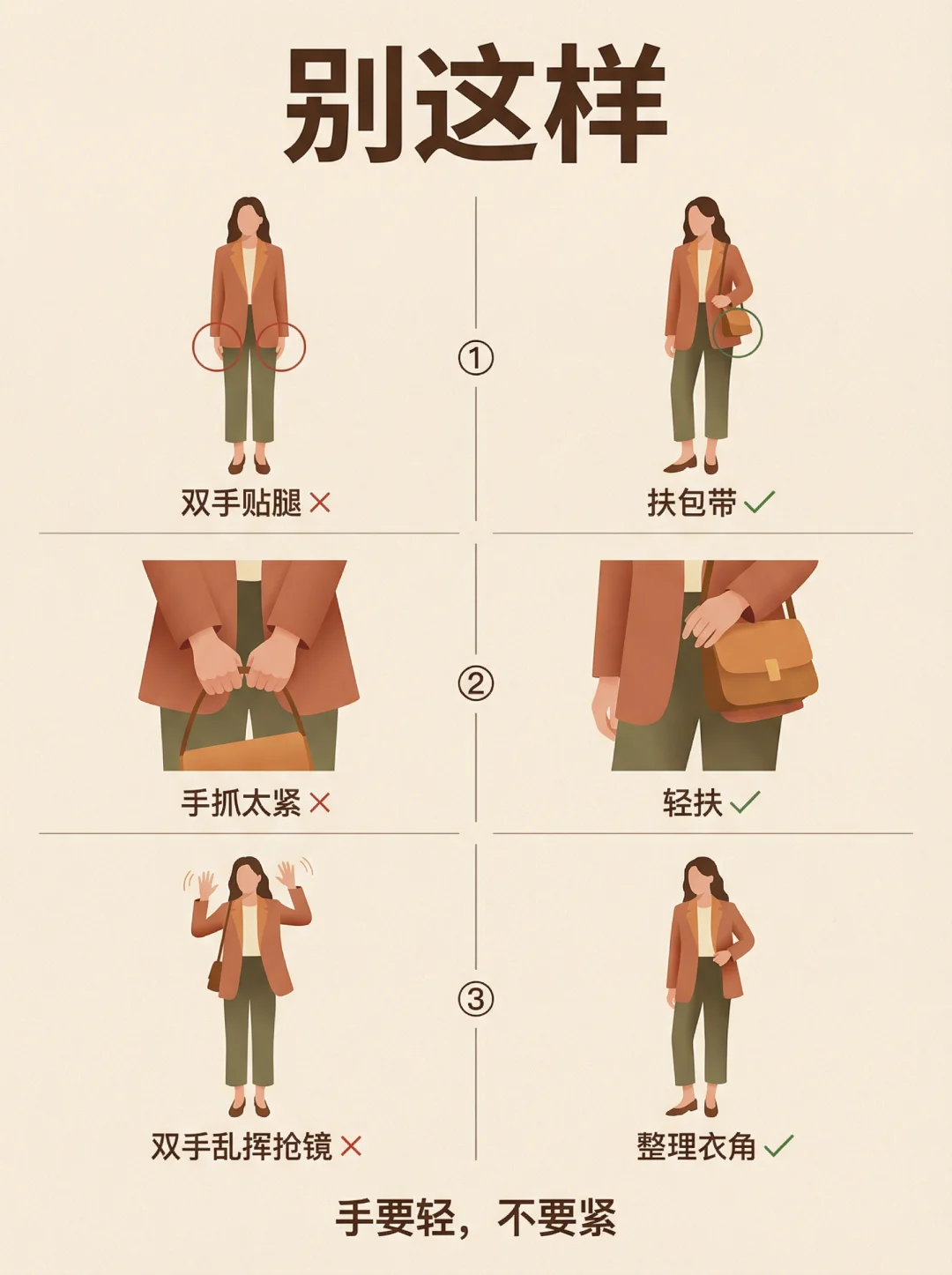 别这样

①

双手贴腿 ×

扶包带 ✓

②

手抓太紧 ×

轻扶 ✓

③

双手乱挥抢镜 ×

整理衣角 ✓

手要轻，不要紧