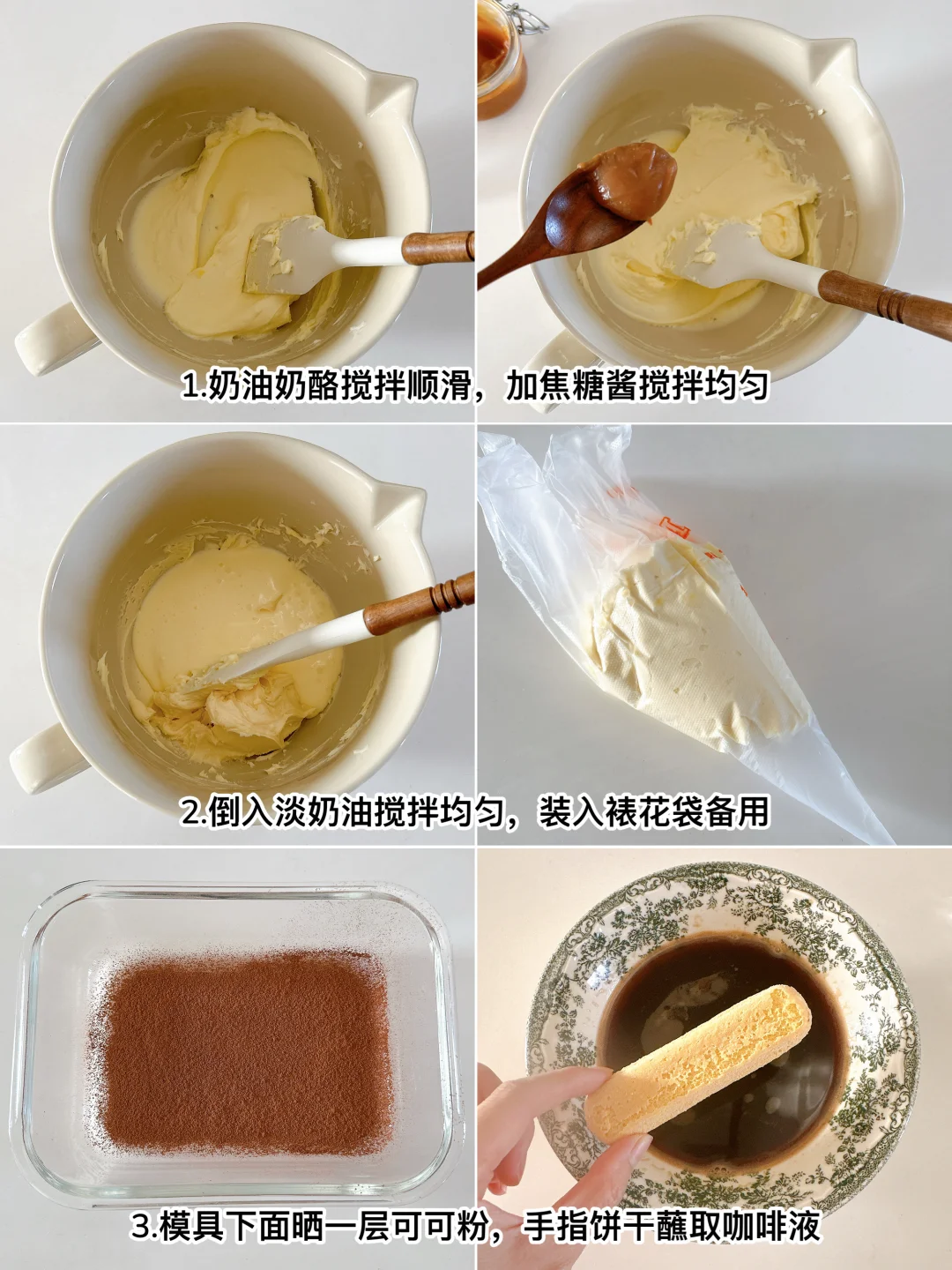 1.奶油奶酪搅拌顺滑，加焦糖酱搅拌均匀

2.倒入淡奶油搅拌均匀，装入裱花袋备用

3.模具下面晒一层可可粉，手指饼干蘸取咖啡液