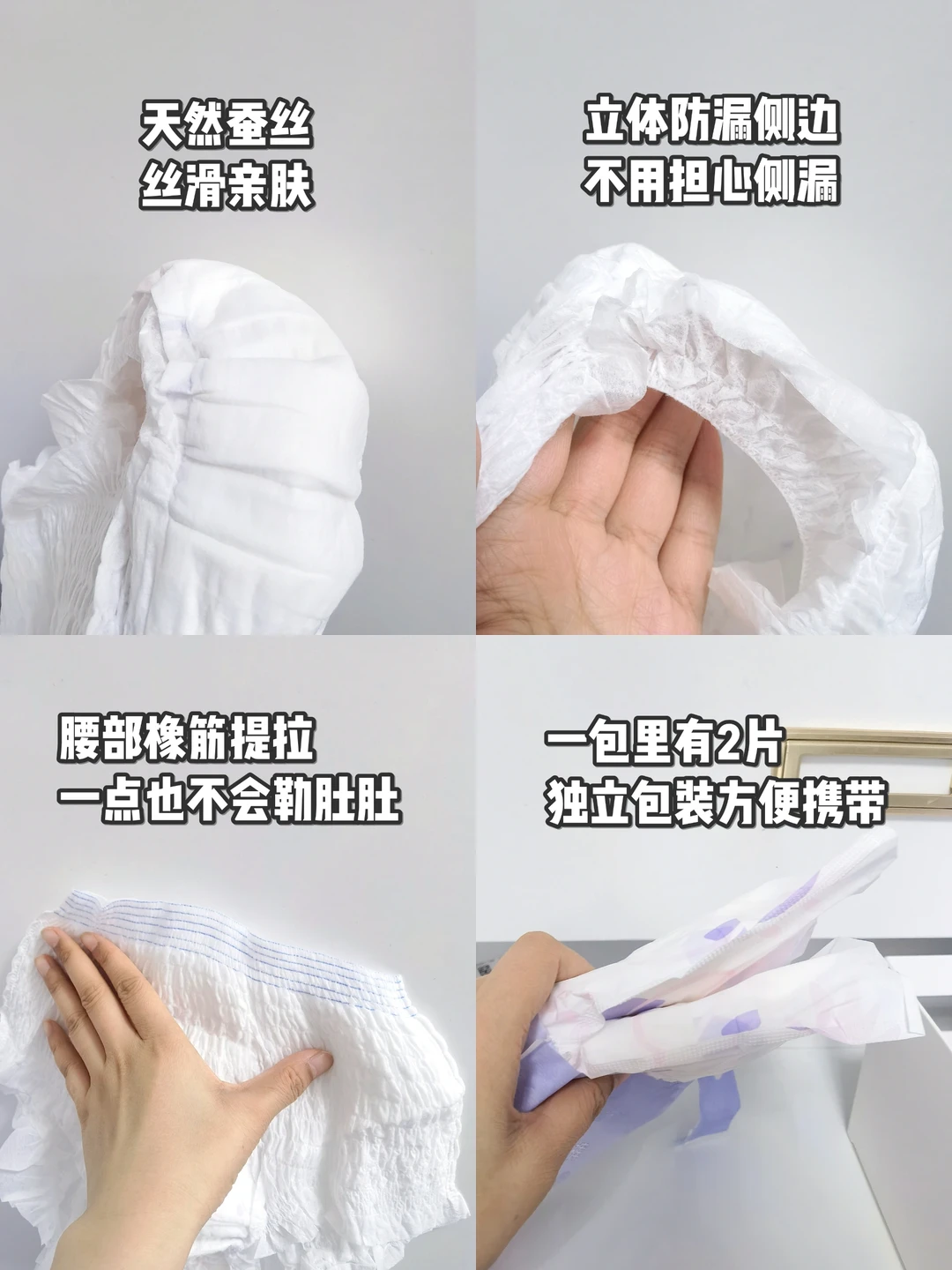 天然蚕丝
丝滑亲肤

立体防漏侧边
不用担心侧漏

腰部橡筋提拉
一点也不会勒肚肚

一包里有2片
独立包装方便携带