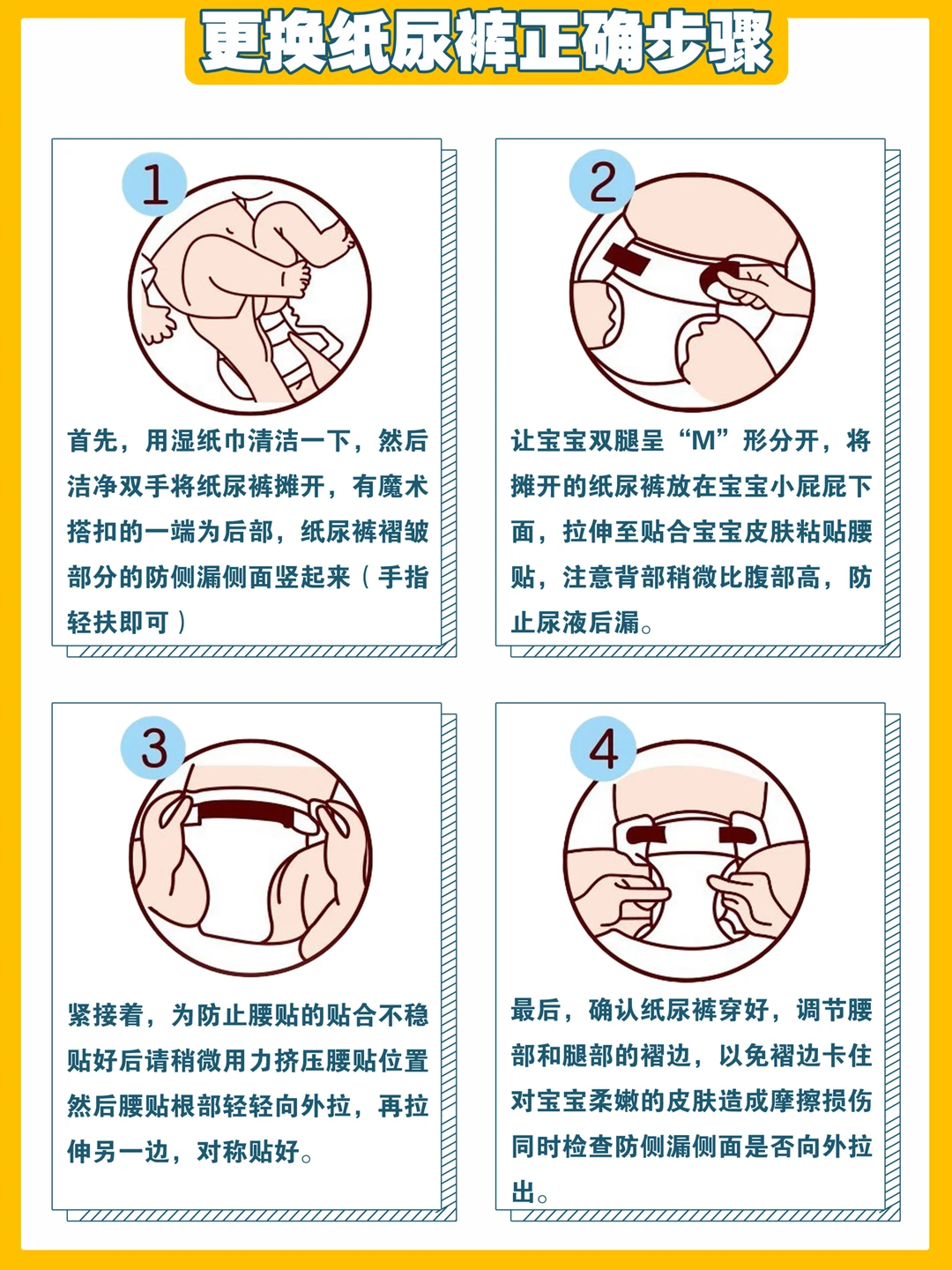 更换纸尿裤正确步骤

1

首先，用湿纸巾清洁一下，然后洁净双手将纸尿裤摊开，有魔术搭扣的一端为后部，纸尿裤褶皱部分的防侧漏侧面竖起来（手指轻扶即可）

2

让宝宝双腿呈“M”形分开，将摊开的纸尿裤放在宝宝小屁屁下面，拉伸至贴合宝宝皮肤粘贴腰贴，注意背部稍微比腹部高，防止尿液后漏。

3

紧接着，为防止腰贴的贴合不稳贴好后请稍微用力挤压腰贴位置然后腰贴根部轻轻向外拉，再拉伸另一边，对称贴好。

4

最后，确认纸尿裤穿好，调节腰部和腿部的褶边，以免褶边卡住对宝宝柔嫩的皮肤造成摩擦损伤同时检查防侧漏侧面是否向外拉出。