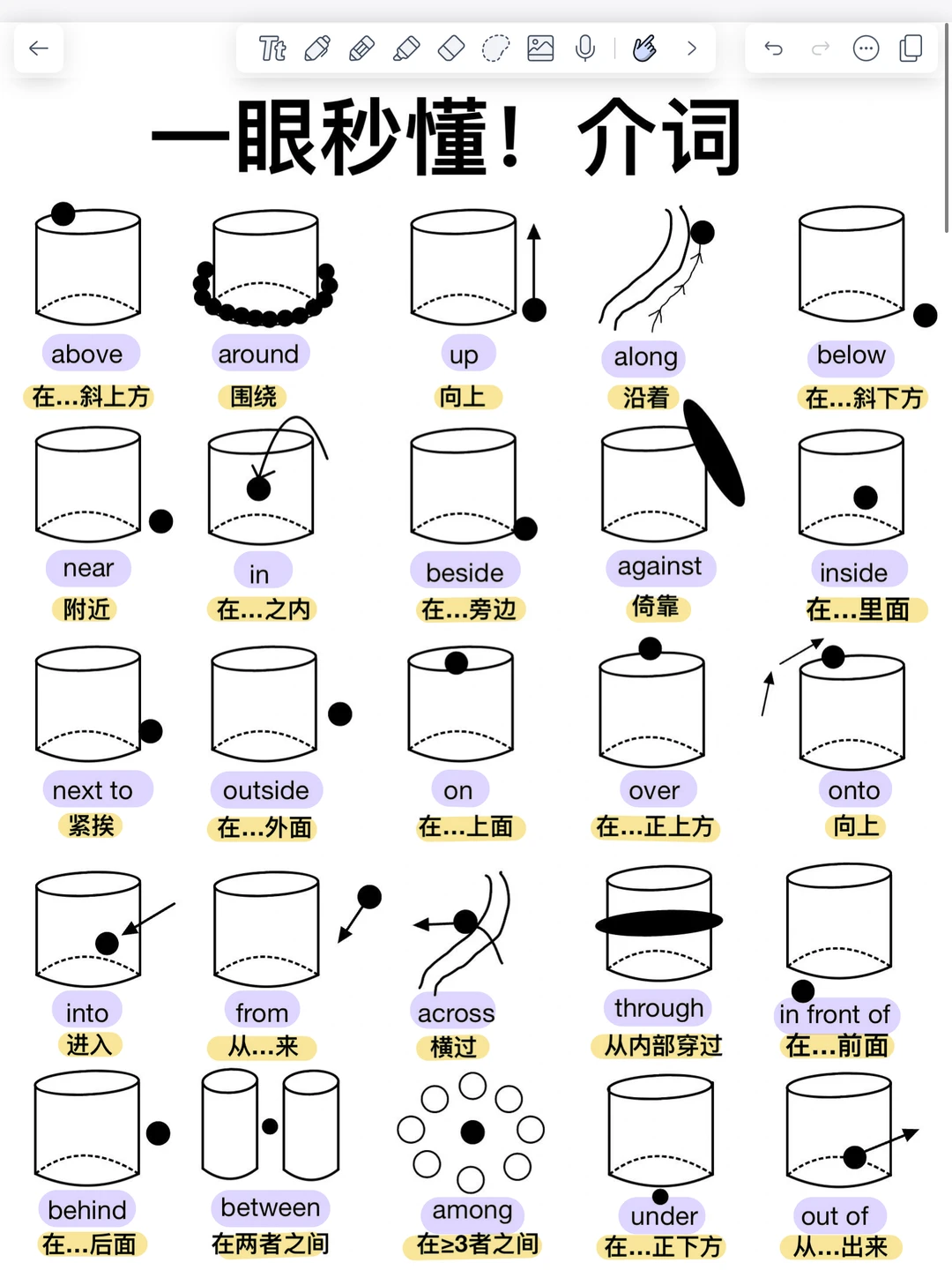 一眼秒懂！介词

above
在...斜上方

around
围绕

up
向上

along
沿着

below
在...斜下方

near
附近

in
在...之内

beside
在...旁边

against
倚靠

inside
在...里面

next to
紧挨

outside
在...外面

on
在...上面

over
在...正上方

onto
向上

into
进入

from
从...来

across
横过

through
从内部穿过

in front of
在...前面

behind
在...后面

between
在两者之间

among
在≥3者之间

under
在...正下方

out of
从...出来