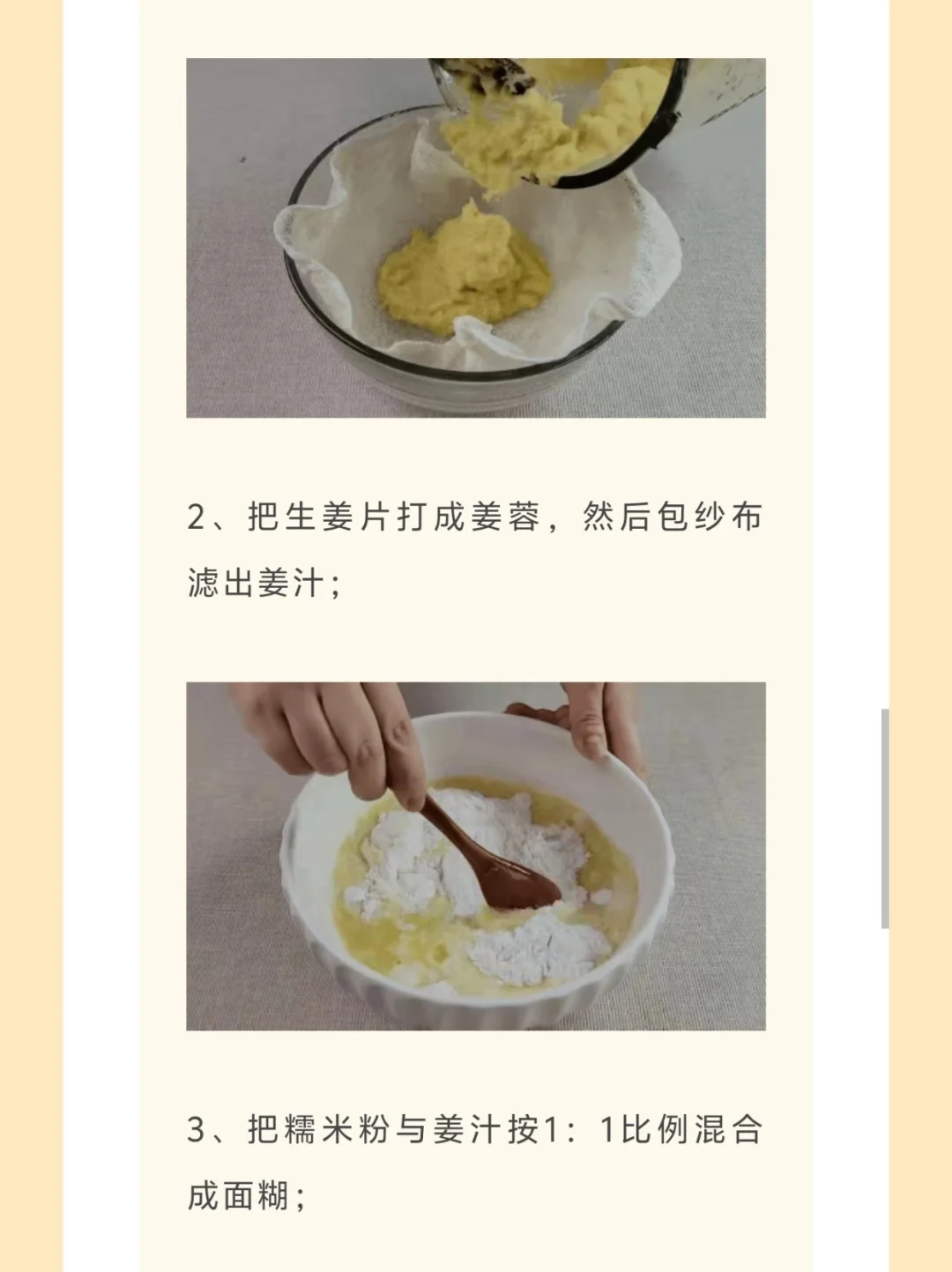 2、把生姜片打成姜蓉，然后包纱布滤出姜汁；

3、把糯米粉与姜汁按1：1比例混合成面糊；