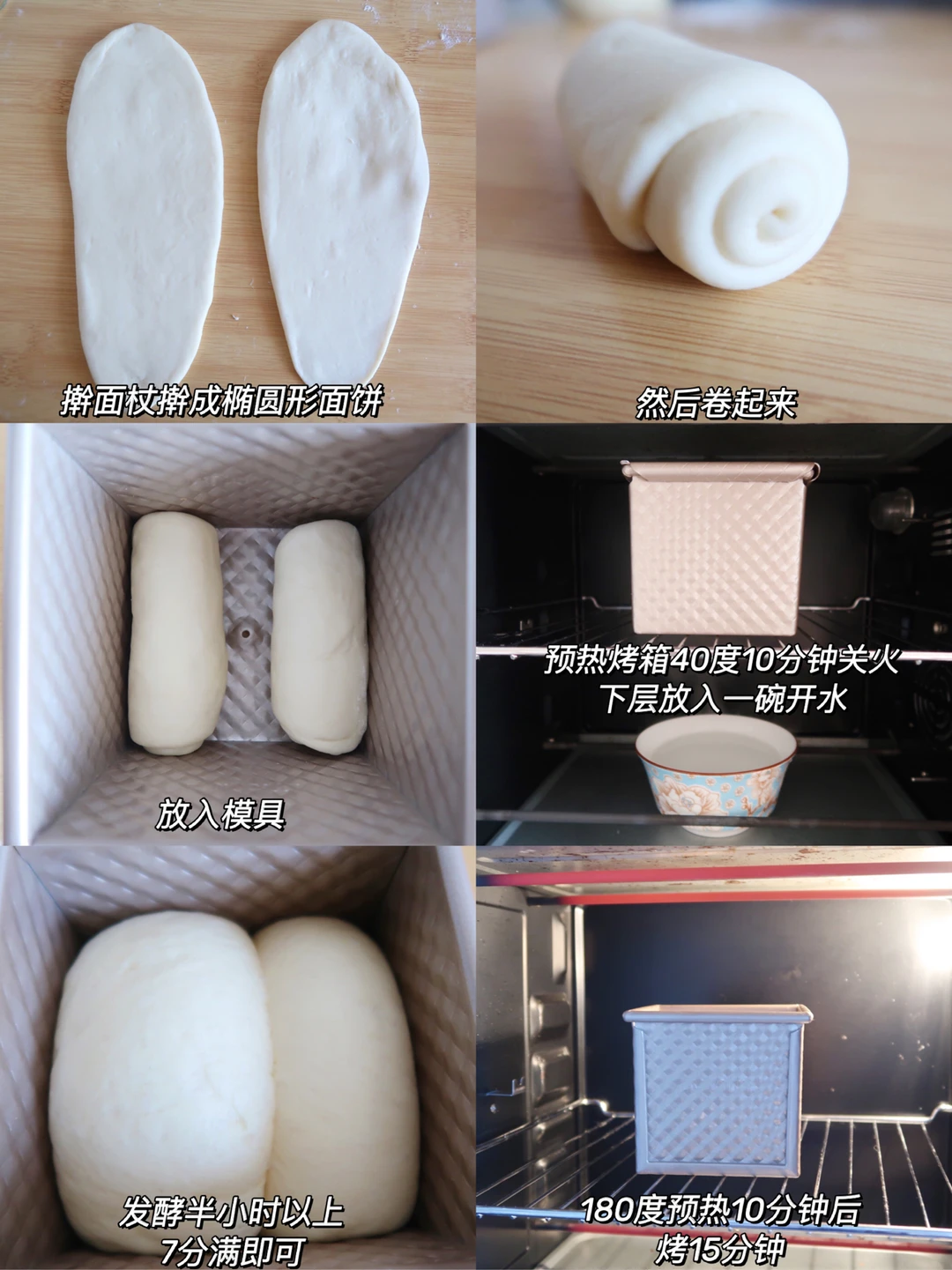 擀面杖擀成椭圆形面饼

然后卷起来

放入模具

预热烤箱40度10分钟关火
下层放入一碗开水

发酵半小时以上
7分满即可

180度预热10分钟后
烤15分钟