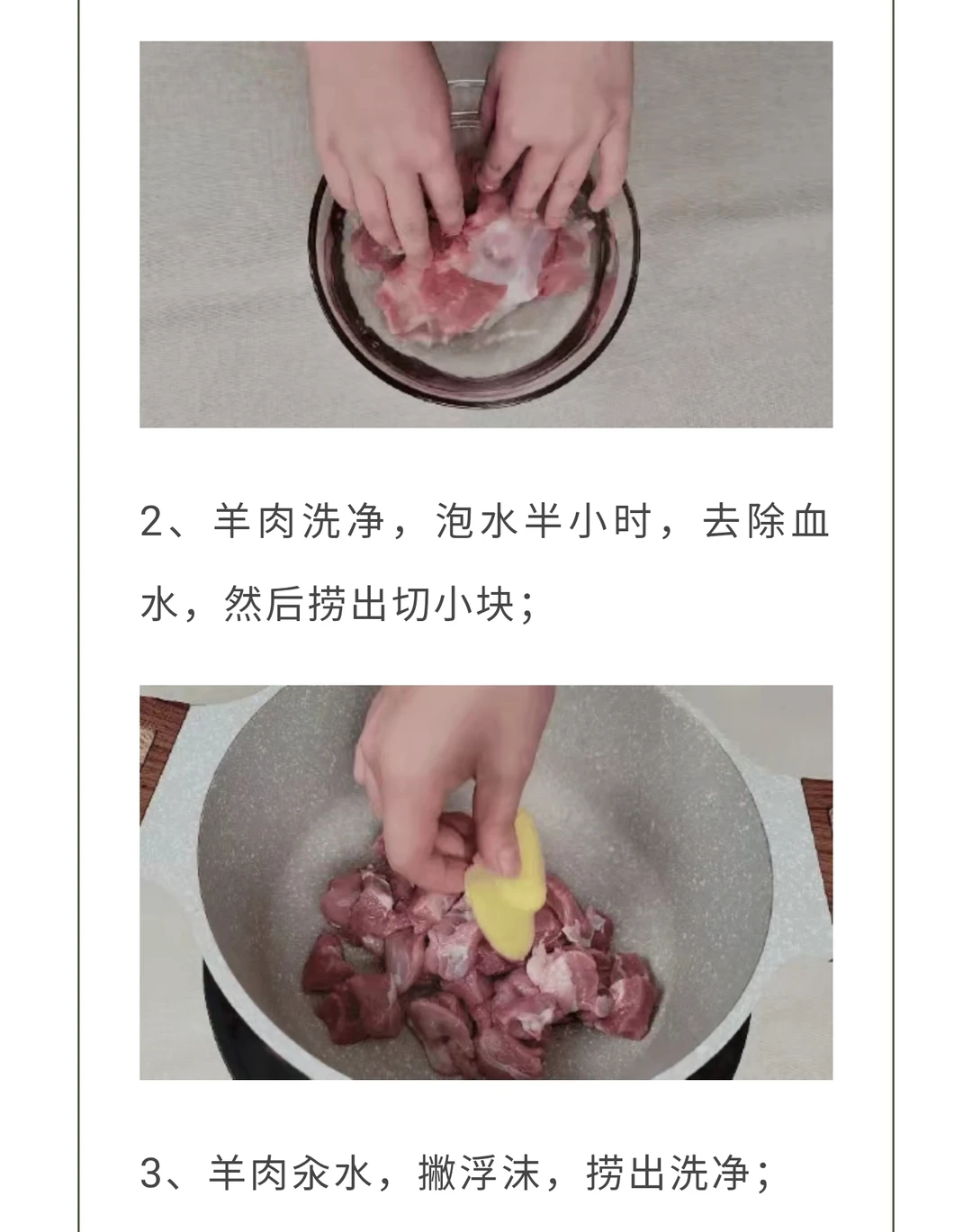 2、羊肉洗净，泡水半小时，去除血水，然后捞出切小块；

3、羊肉汆水，撇浮沫，捞出洗净；