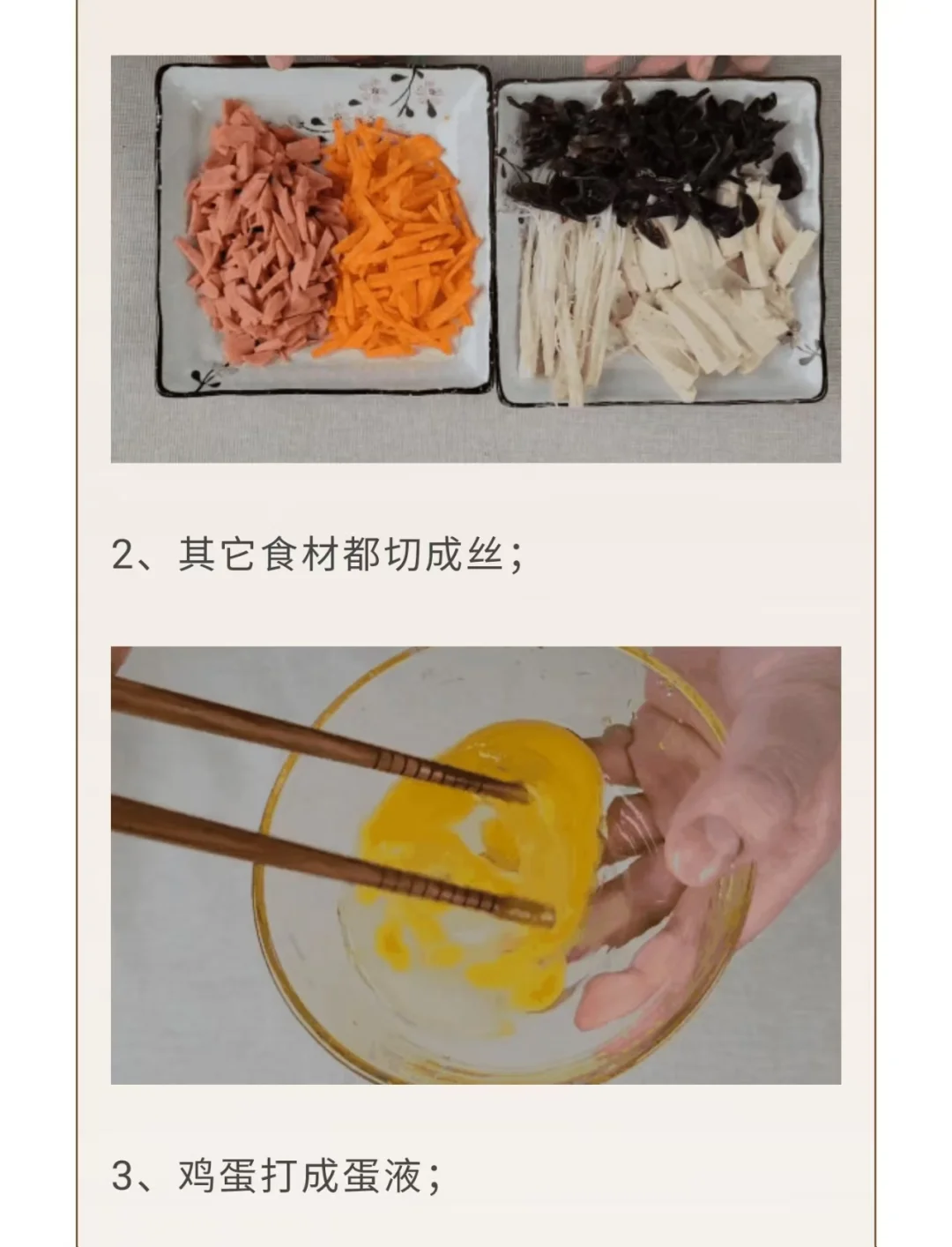 2、其它食材都切成丝；

3、鸡蛋打成蛋液；