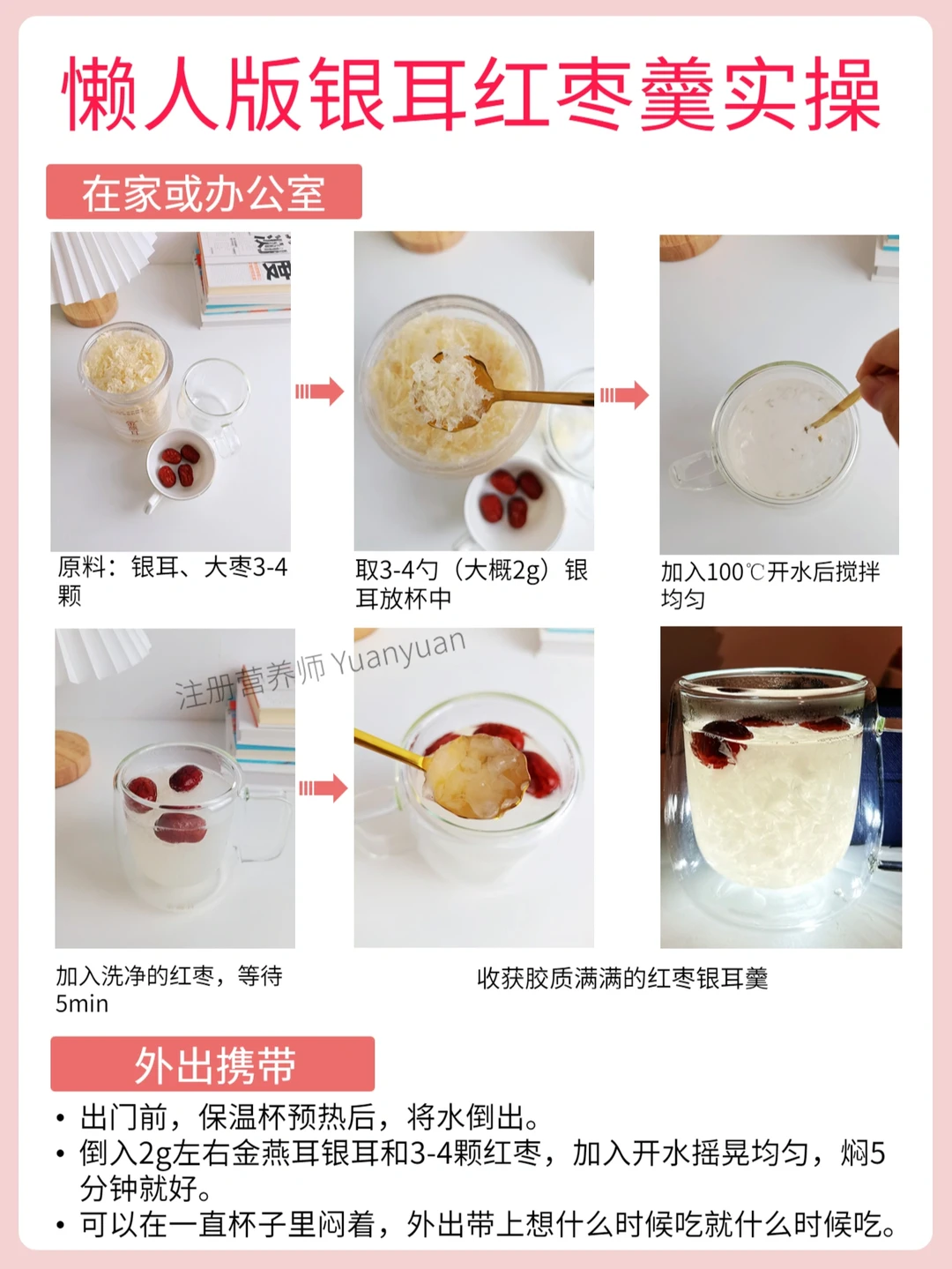 懒人版银耳红枣羹实操

在家或办公室

原料：银耳、大枣3-4颗

取3-4勺（大概2g）银耳放杯中

加入100℃开水后搅拌均匀

注册营养师 Yuanyuan

加入洗净的红枣，等待5min

收获胶质满满的红枣银耳羹

外出携带

• 出门前，保温杯预热后，将水倒出。
• 倒入2g左右金燕耳银耳和3-4颗红枣，加入开水摇晃均匀，焖5分钟就好。
• 可以在一直杯子里闷着，外出带上想什么时候吃就什么时候吃。