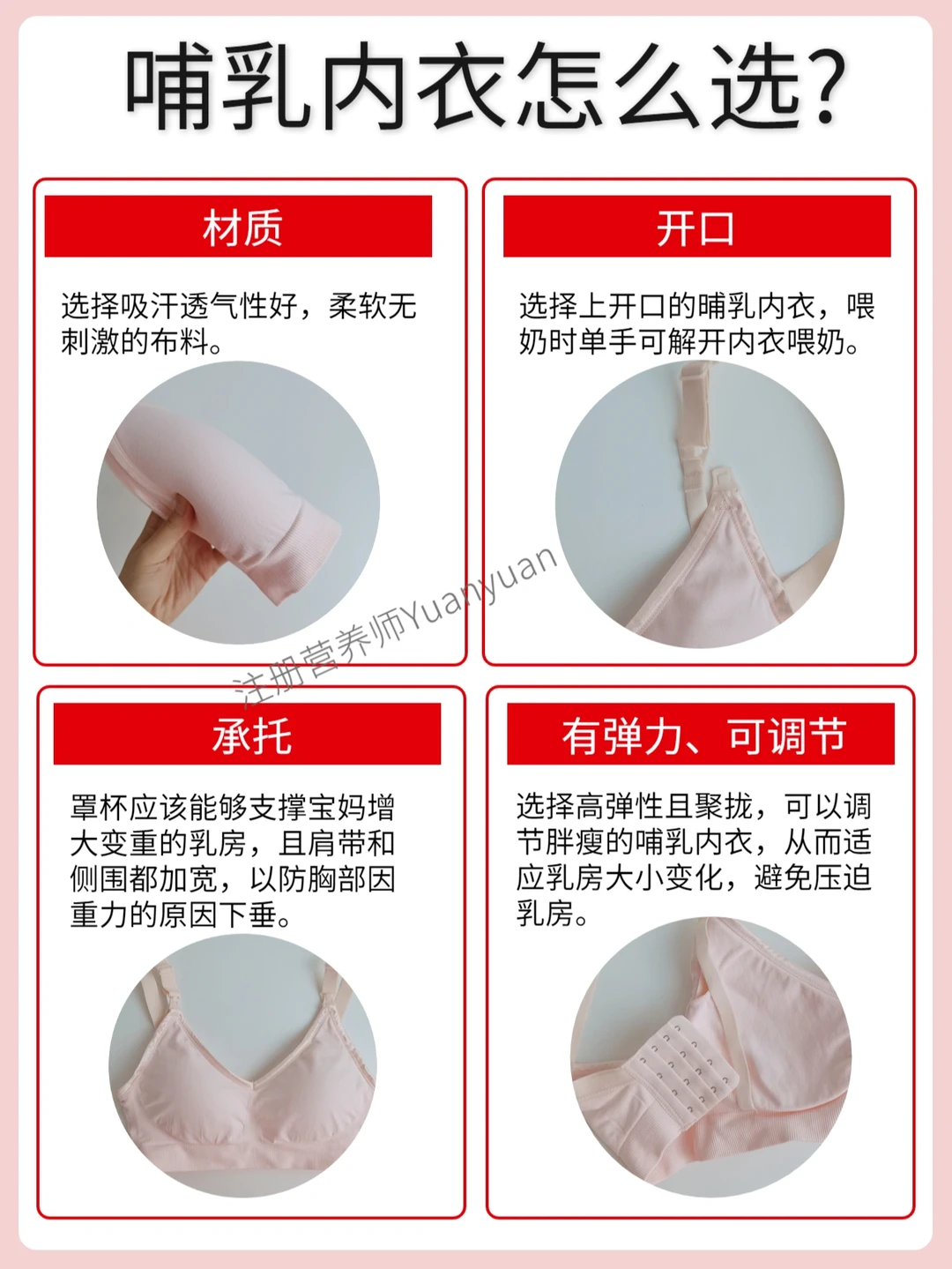 哺乳内衣怎么选?

材质

选择吸汗透气性好，柔软无刺激的布料。

开口

选择上开口的哺乳内衣，喂奶时单手可解开内衣喂奶。

注册营养师Yuanyuan

承托

罩杯应该能够支撑宝妈增大变重的乳房，且肩带和侧围都加宽，以防胸部因重力的原因下垂。

有弹力、可调节

选择高弹性且聚拢，可以调节胖瘦的哺乳内衣，从而适应乳房大小变化，避免压迫乳房。