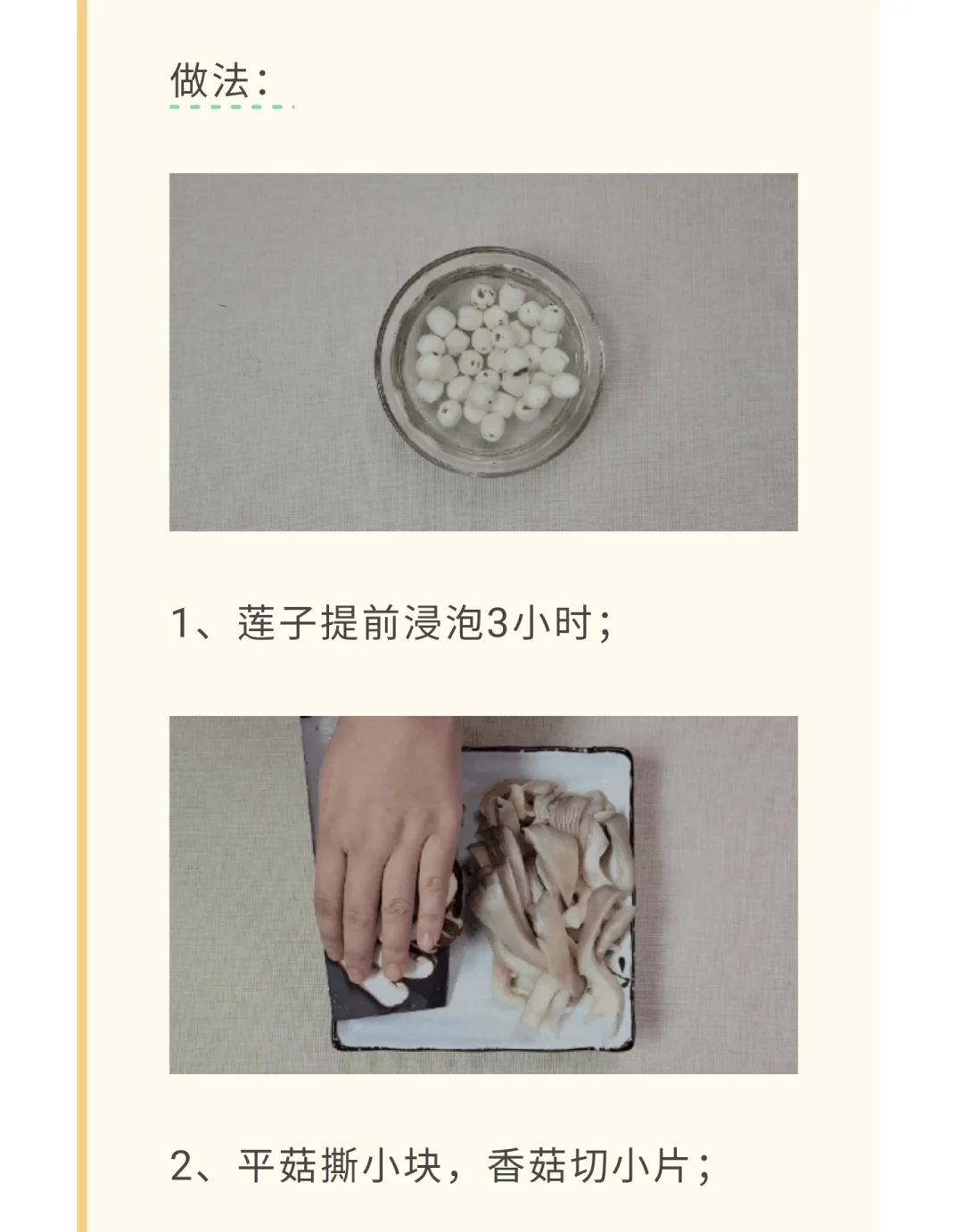 做法：

1、莲子提前浸泡3小时；

2、平菇撕小块，香菇切小片；